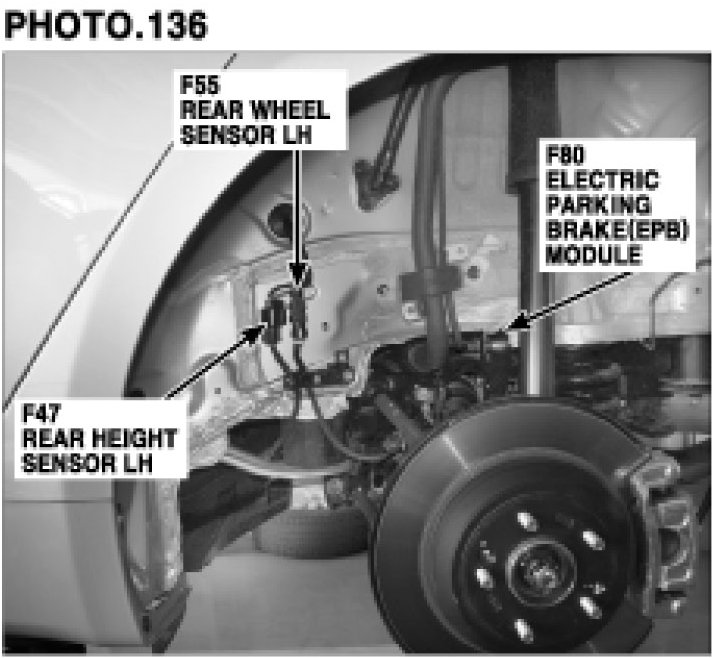 PHOTO.136

F55
REAR WHEEL
SENSOR LH

F80
ELECTRIC
PARKING
BRAKE(EPB)
MODULE

F47
REAR HEIGHT
SENSOR LH