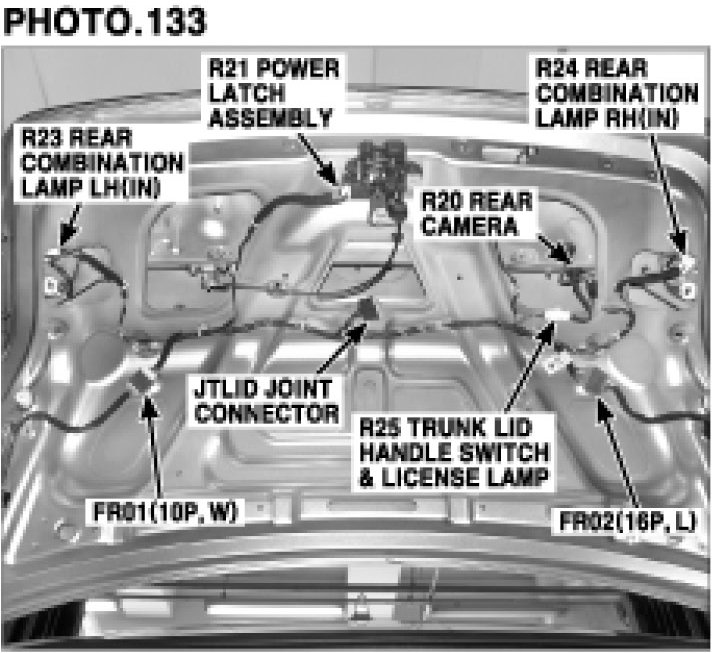 PHOTO.133

R21 POWER LATCH ASSEMBLY

R24 REAR COMBINATION LAMP RH(IN)

R23 REAR COMBINATION LAMP LH(IN)

R20 REAR CAMERA

JTLID JOINT CONNECTOR

R25 TRUNK LID HANDLE SWITCH & LICENSE LAMP

FR01(10P, W)

FR02(16P, L)