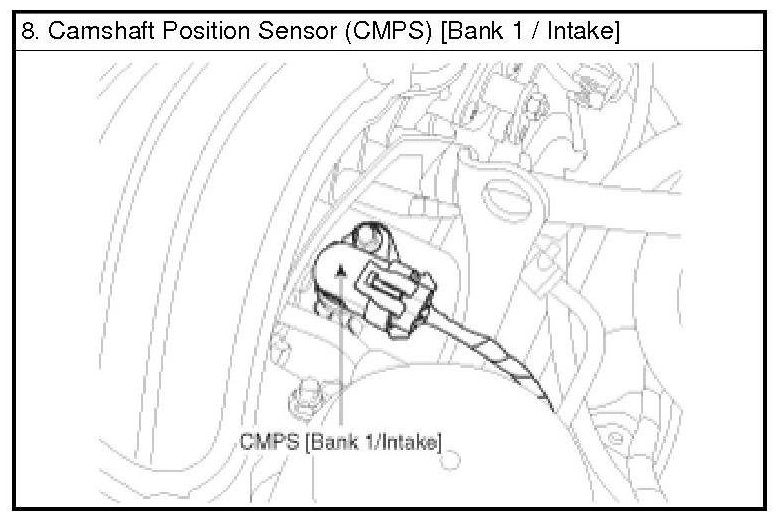 8. Camshaft Position Sensor (CMPS) [Bank 1 / Intake]

CMPS [Bank 1/Intake]