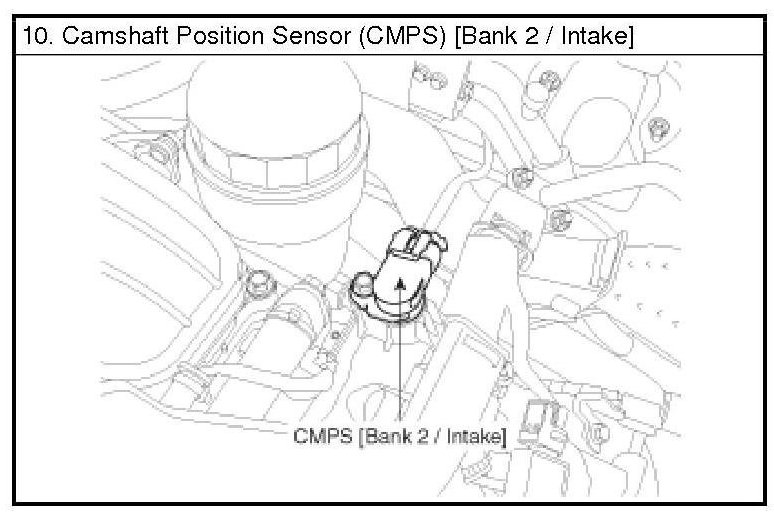 10. Camshaft Position Sensor (CMPS) [Bank 2 / Intake]

CMPS [Bank 2 / Intake]