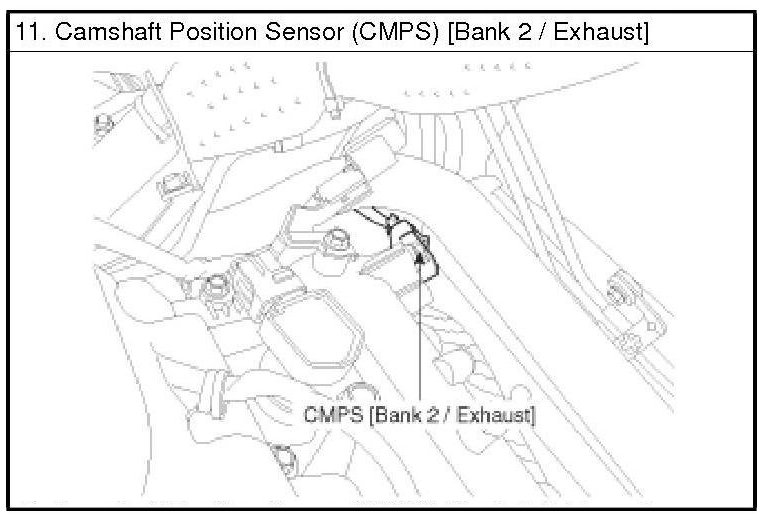 11. Camshaft Position Sensor (CMPS) [Bank 2 / Exhaust]

CMPS [Bank 2 / Exhaust]