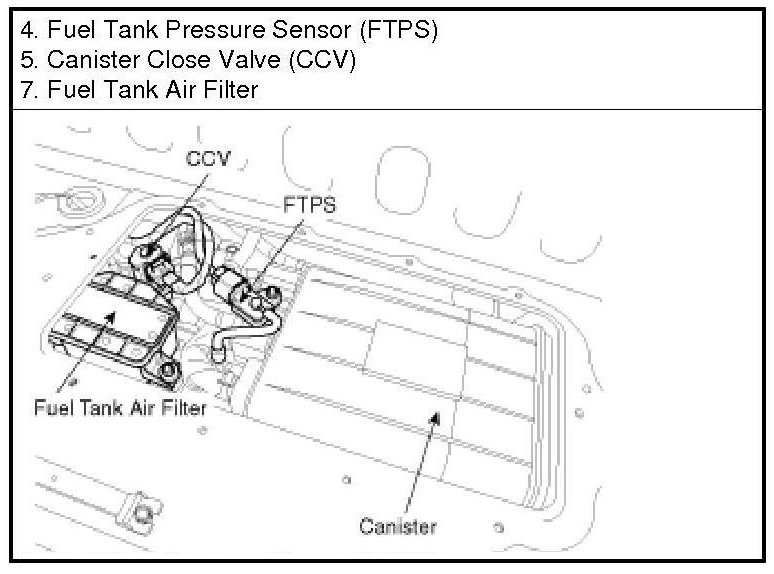 4. Fuel Tank Pressure Sensor (FTPS)
5. Canister Close Valve (CCV)
7. Fuel Tank Air Filter

CCV
FTPS
Fuel Tank Air Filter
Canister