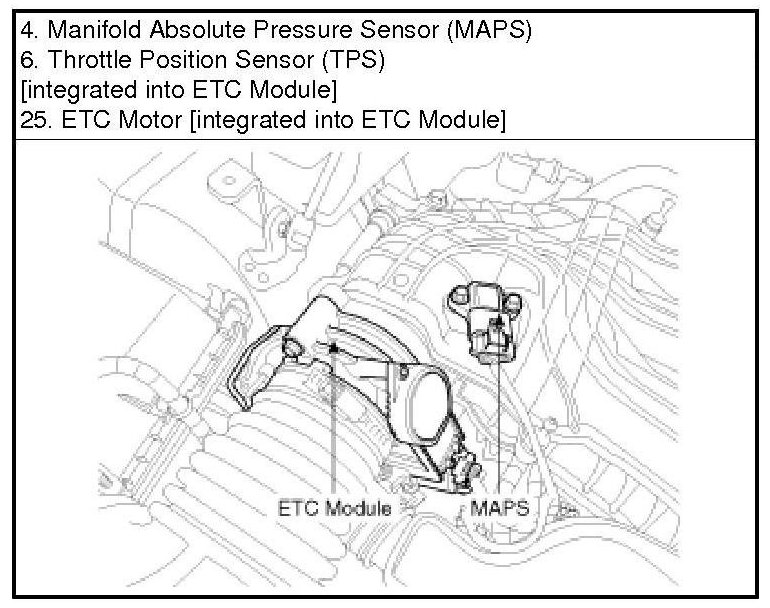 4. Manifold Absolute Pressure Sensor (MAPS)
6. Throttle Position Sensor (TPS)
[integrated into ETC Module]
25. ETC Motor [integrated into ETC Module]

ETC Module
MAPS