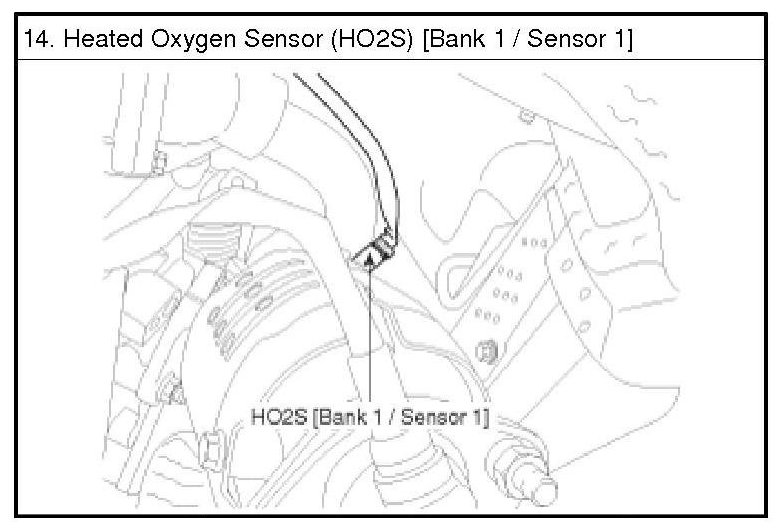 14. Heated Oxygen Sensor (HO2S) [Bank 1 / Sensor 1]

HO2S [Bank 1 / Sensor 1]