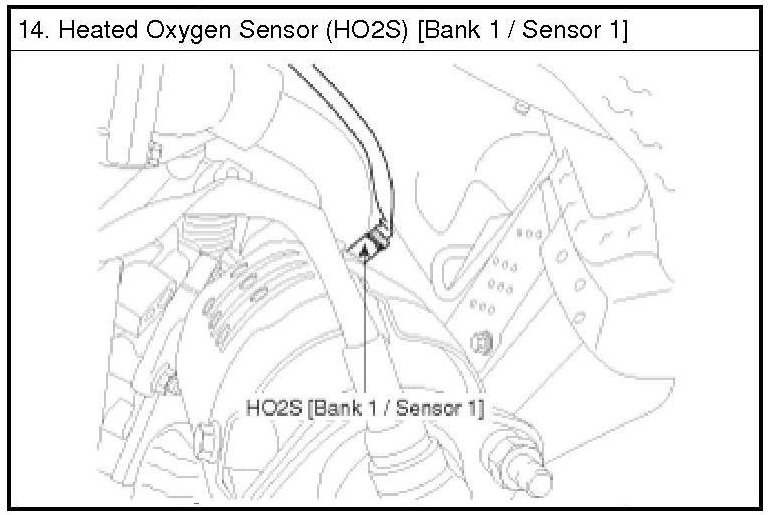 14. Heated Oxygen Sensor (HO2S) [Bank 1 / Sensor 1]

HO2S [Bank 1 / Sensor 1]