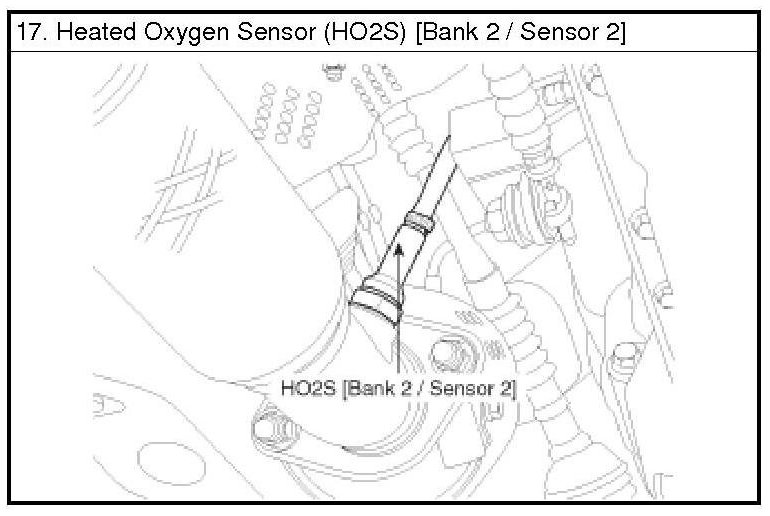 17. Heated Oxygen Sensor (HO2S) [Bank 2 / Sensor 2]

HO2S [Bank 2 / Sensor 2]