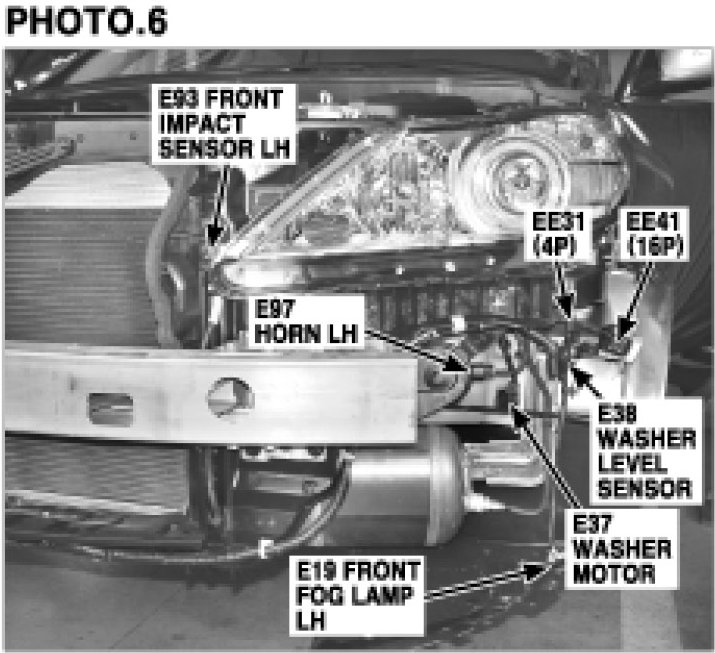 PHOTO.6

E93 FRONT IMPACT SENSOR LH

EE31 (4P)

EE41 (16P)

E97 HORN LH

E38 WASHER LEVEL SENSOR

E37 WASHER MOTOR

E19 FRONT FOG LAMP LH