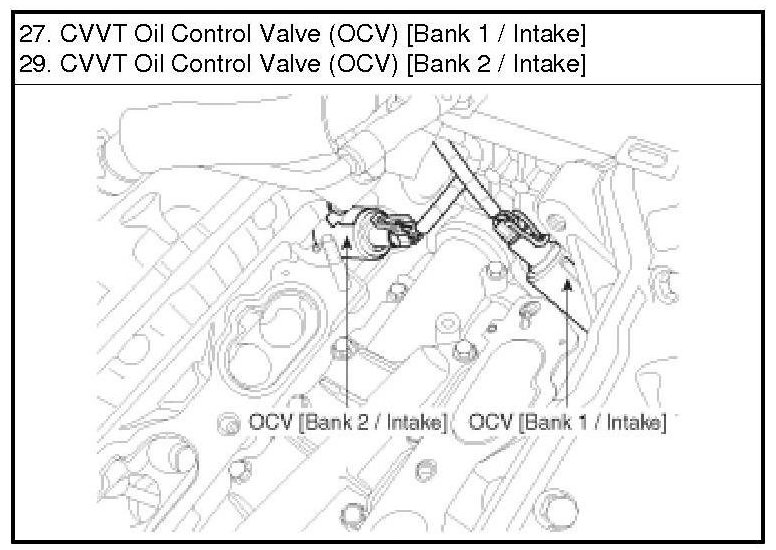 27. CVVT Oil Control Valve (OCV) [Bank 1 / Intake]
29. CVVT Oil Control Valve (OCV) [Bank 2 / Intake]

OCV [Bank 2 / Intake]
OCV [Bank 1 / Intake]