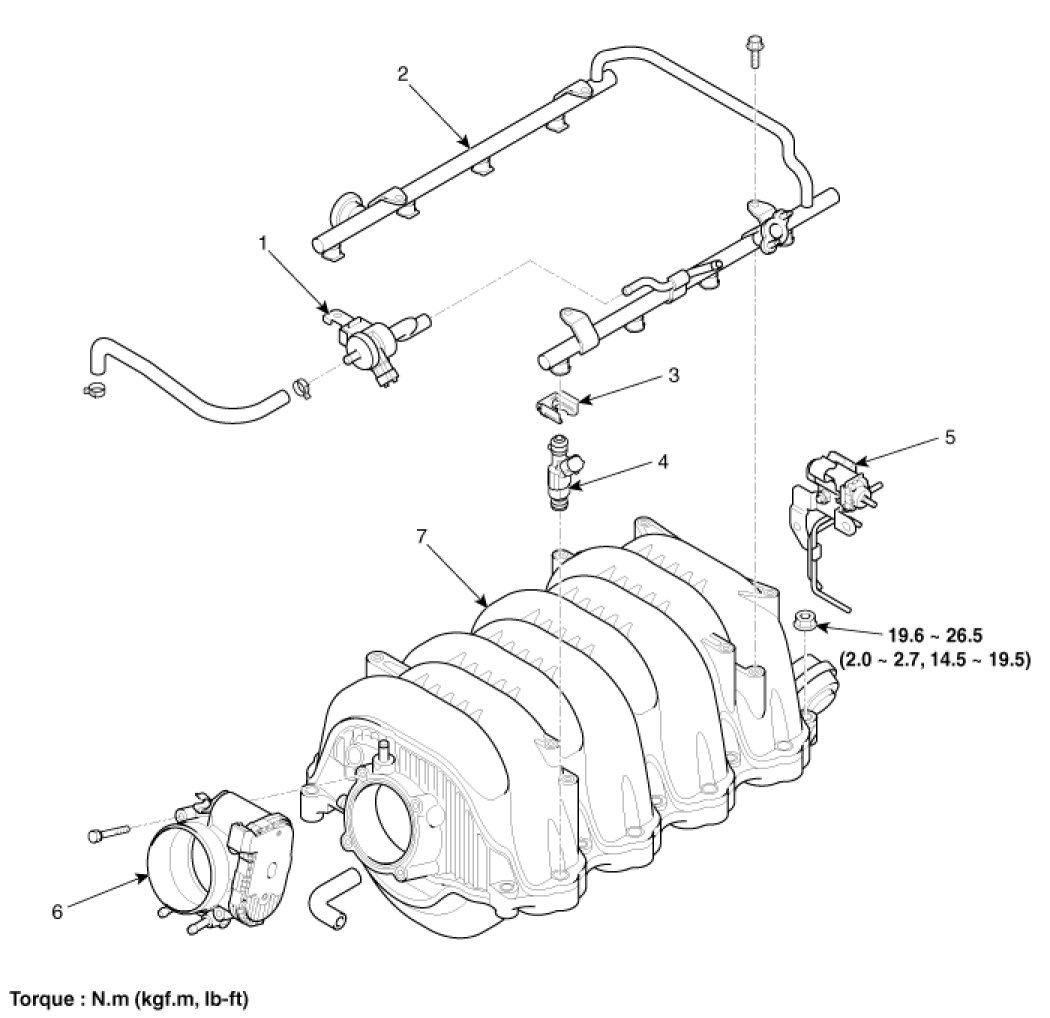 2
1
3
4
5
7
19.6 ~ 26.5
(2.0 ~ 2.7, 14.5 ~ 19.5)
6

Torque : N.m (kgf.m, lb-ft)