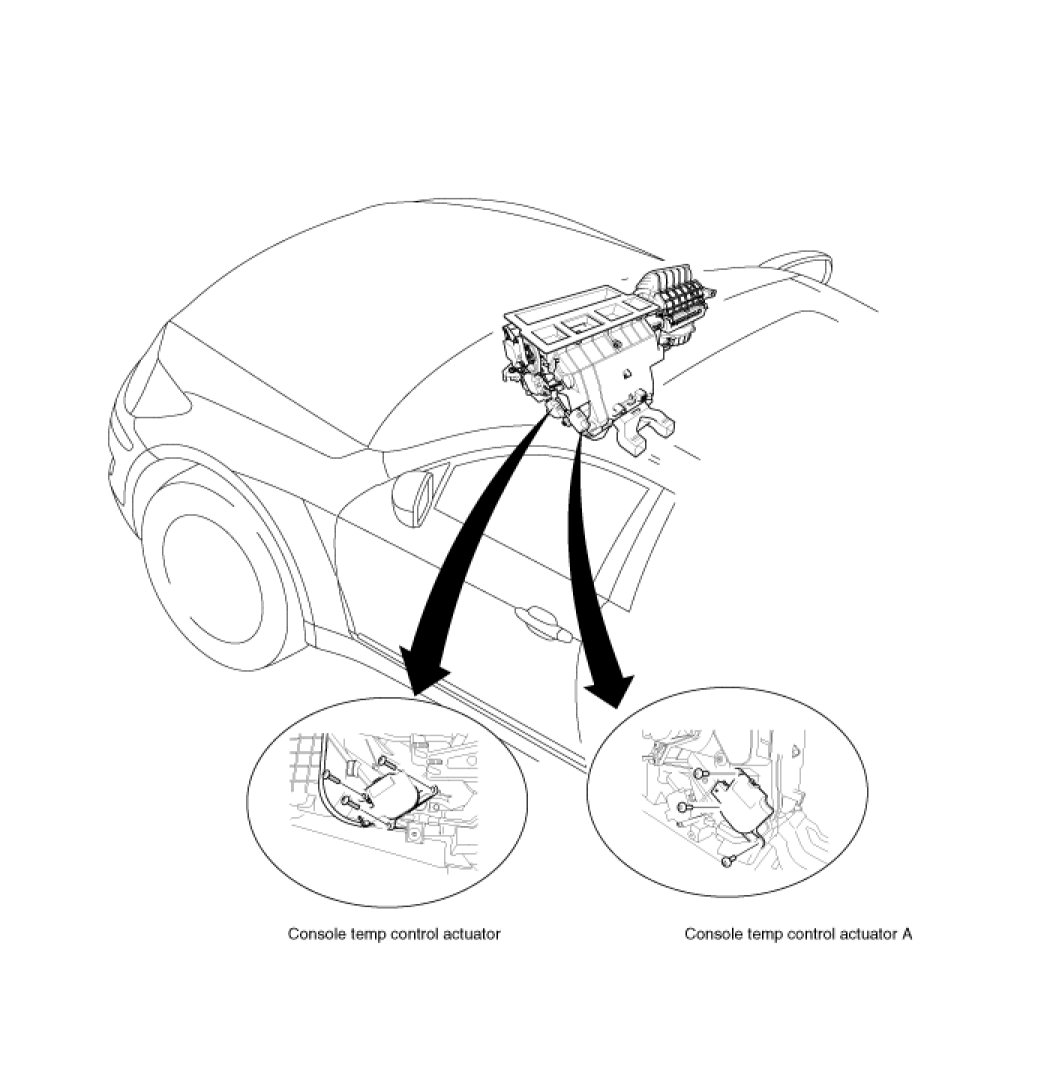 Console temp control actuator

Console temp control actuator A