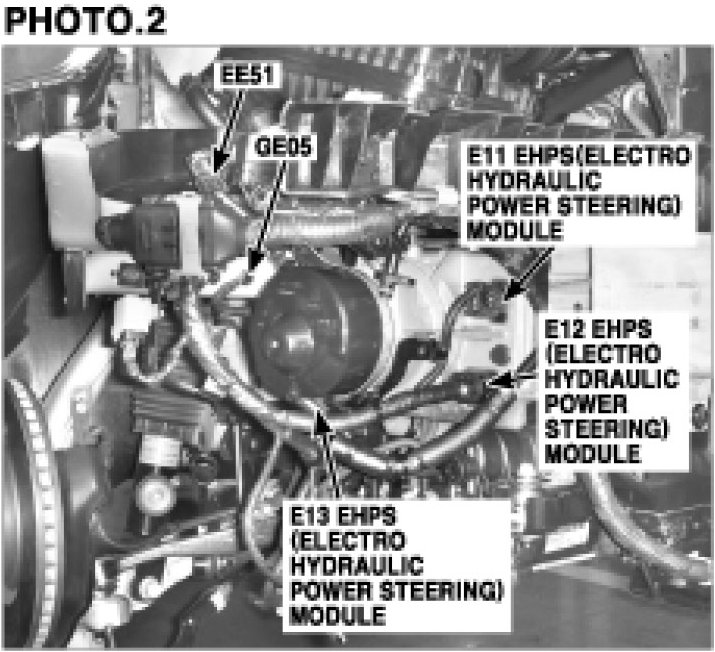 PHOTO.2

EE51

GE05

E11 EHPS(ELECTRO HYDRAULIC POWER STEERING) MODULE

E12 EHPS (ELECTRO HYDRAULIC POWER STEERING) MODULE

E13 EHPS (ELECTRO HYDRAULIC POWER STEERING) MODULE