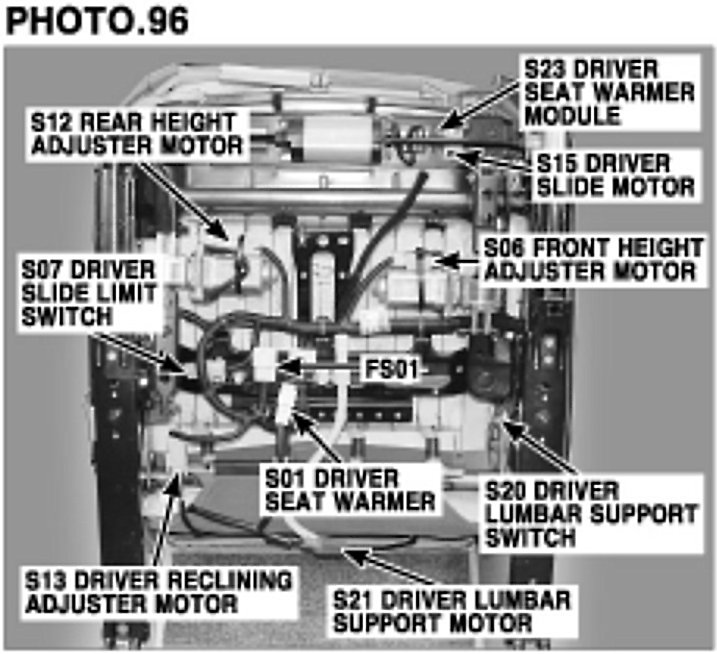 PHOTO.96

S23 DRIVER SEAT WARMER MODULE

S12 REAR HEIGHT ADJUSTER MOTOR

S15 DRIVER SLIDE MOTOR

S06 FRONT HEIGHT ADJUSTER MOTOR

S07 DRIVER SLIDE LIMIT SWITCH

FS01

S01 DRIVER SEAT WARMER

S20 DRIVER LUMBAR SUPPORT SWITCH

S13 DRIVER RECLINING ADJUSTER MOTOR

S21 DRIVER LUMBAR SUPPORT MOTOR