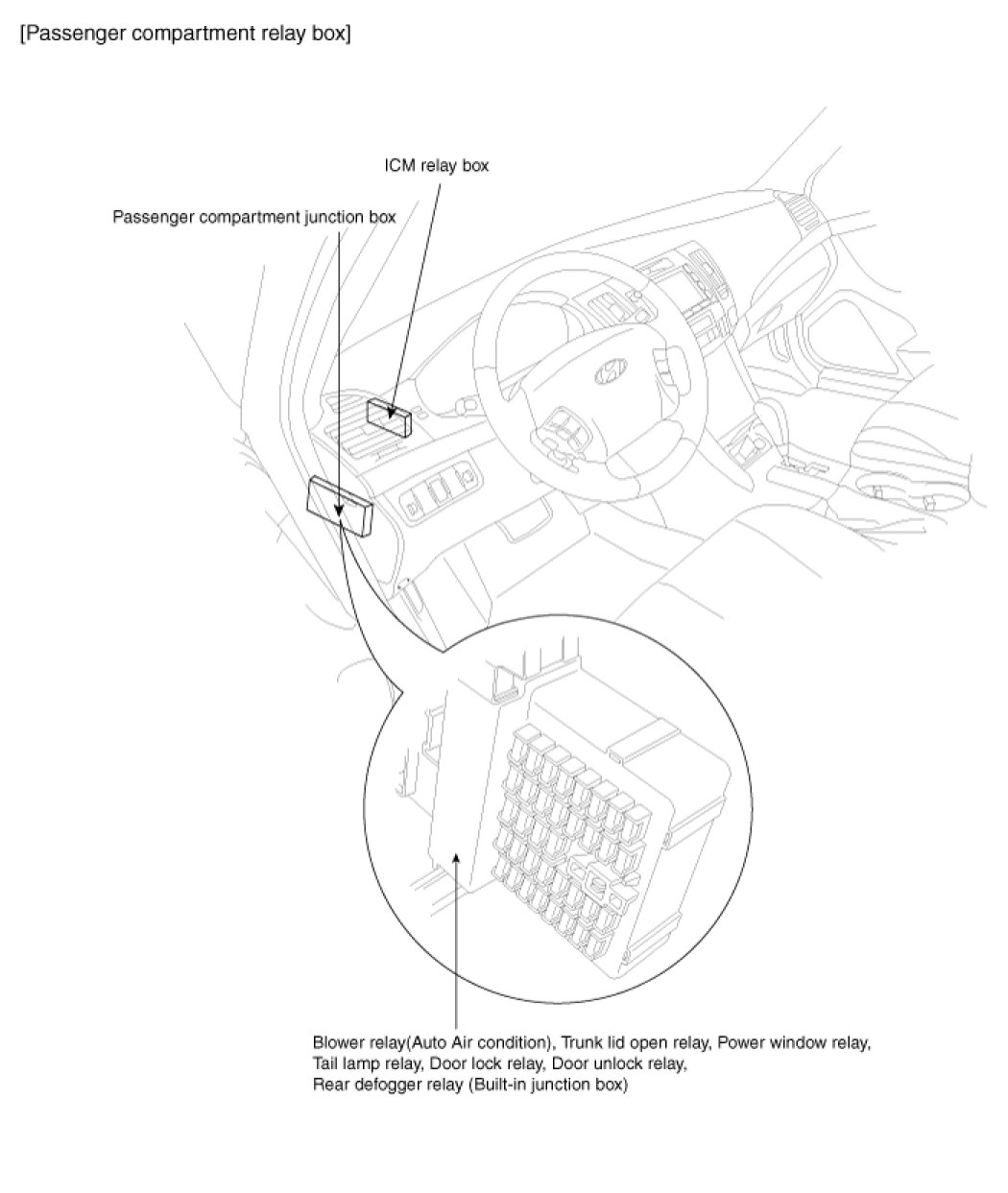 [Passenger compartment relay box]

ICM relay box

Passenger compartment junction box

Blower relay(Auto Air condition), Trunk lid open relay, Power window relay,
Tail lamp relay, Door lock relay, Door unlock relay,
Rear defogger relay (Built-in junction box)