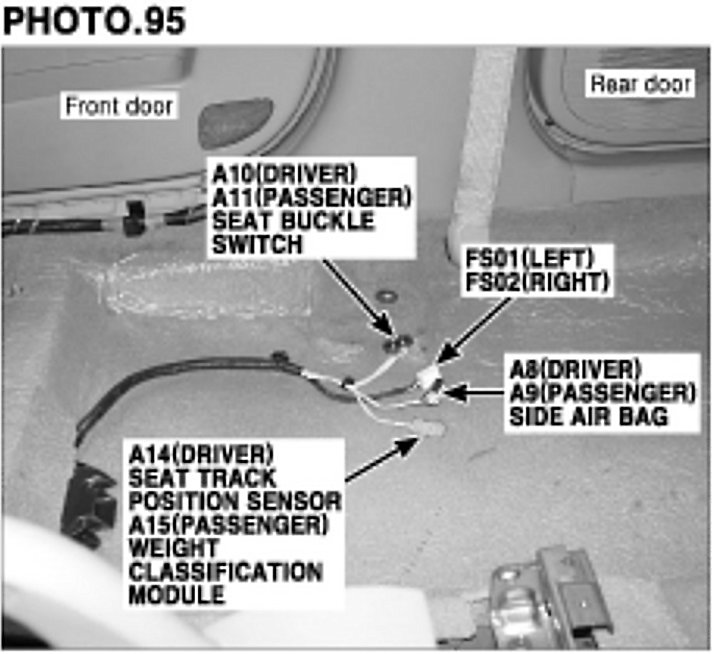 PHOTO.95

Front door

Rear door

A10(DRIVER)
A11(PASSENGER)
SEAT BUCKLE
SWITCH

FS01(LEFT)
FS02(RIGHT)

A8(DRIVER)
A9(PASSENGER)
SIDE AIR BAG

A14(DRIVER)
SEAT TRACK
POSITION SENSOR
A15(PASSENGER)
WEIGHT
CLASSIFICATION
MODULE