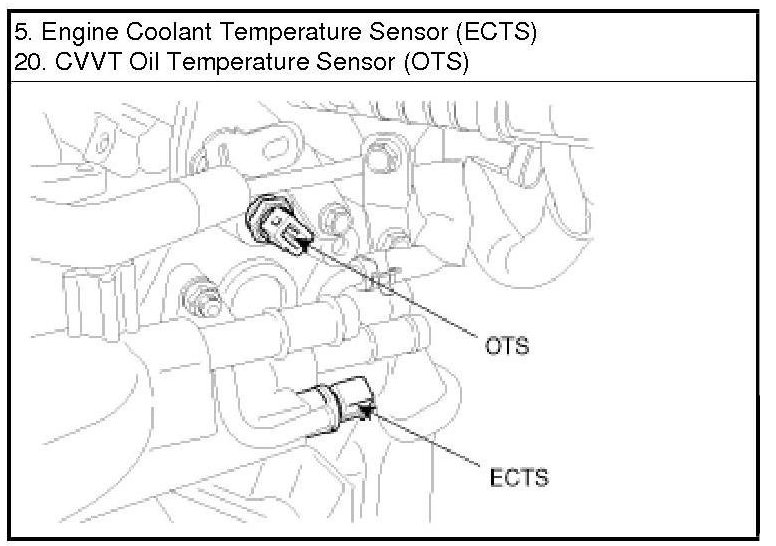 5. Engine Coolant Temperature Sensor (ECTS)
20. CVVT Oil Temperature Sensor (OTS)

OTS

ECTS