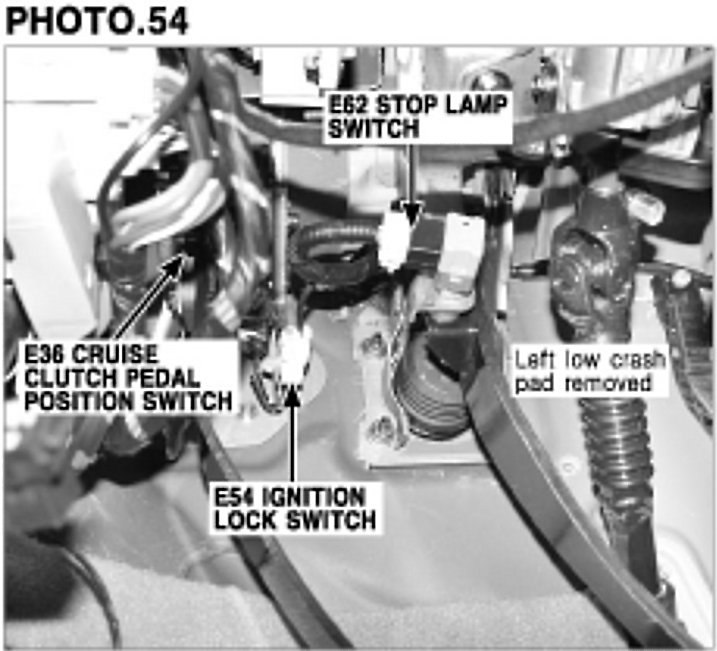 PHOTO.54

E62 STOP LAMP SWITCH

E36 CRUISE CLUTCH PEDAL POSITION SWITCH

Left low crash pad removed

E54 IGNITION LOCK SWITCH