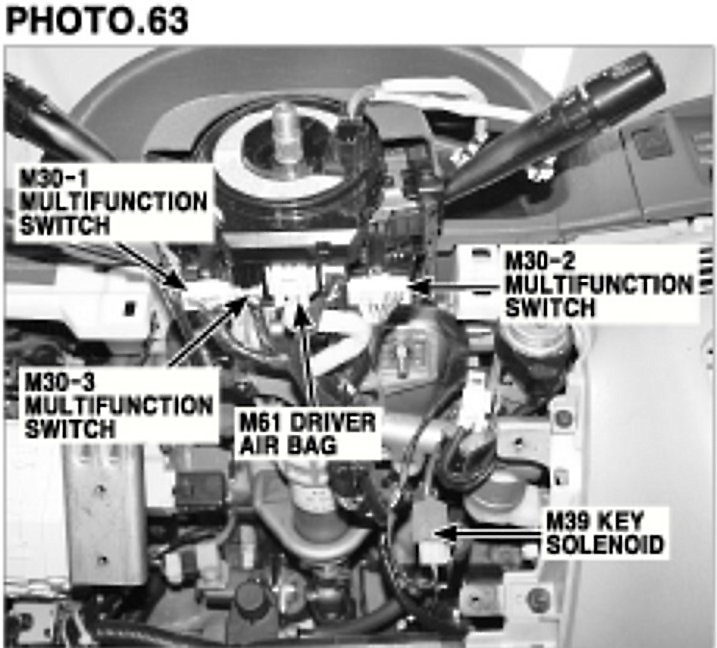 PHOTO.63

M30-1
MULTIFUNCTION
SWITCH

M30-2
MULTIFUNCTION
SWITCH

M30-3
MULTIFUNCTION
SWITCH

M61 DRIVER
AIR BAG

M39 KEY
SOLENOID