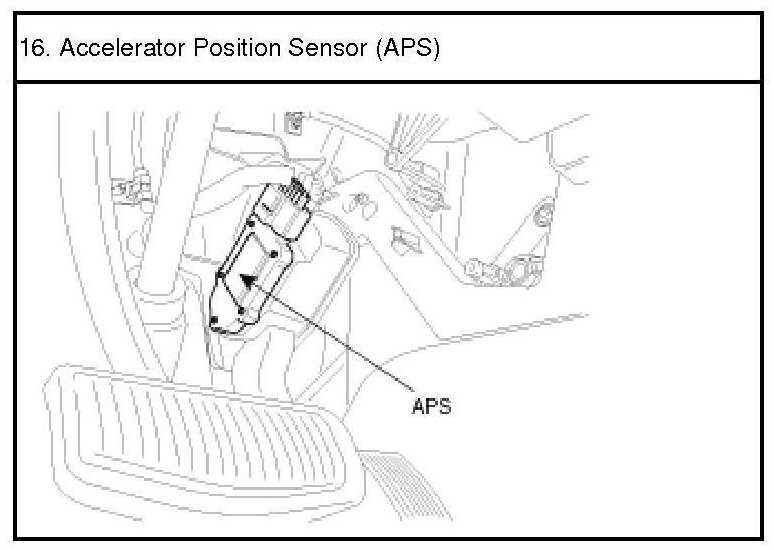 16. Accelerator Position Sensor (APS)

APS