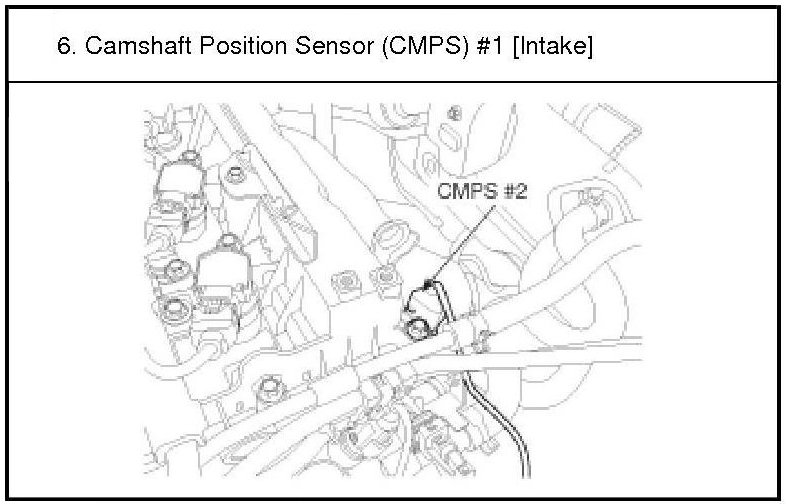 6. Camshaft Position Sensor (CMPS) #1 [Intake]

CMPS #2