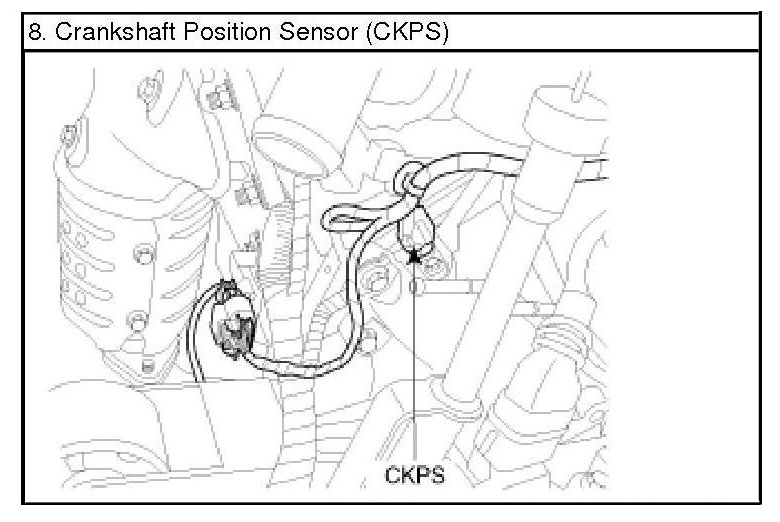 8. Crankshaft Position Sensor (CKPS)

CKPS