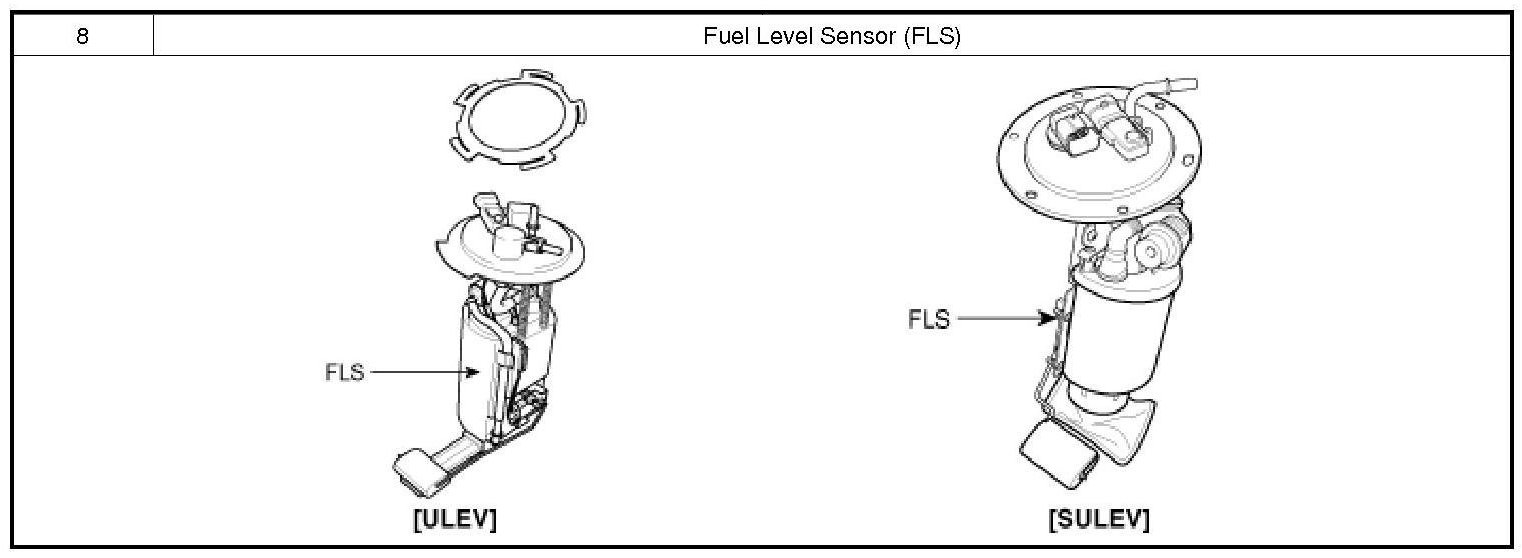 | 8 | Fuel Level Sensor (FLS) |
|---|---|

FLS

[ULEV]

FLS

[SULEV]