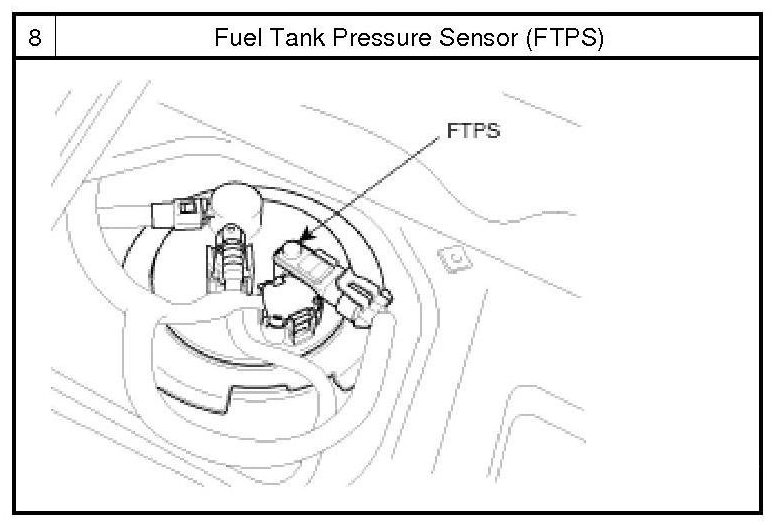 | 8 | Fuel Tank Pressure Sensor (FTPS) |
|---|---|

FTPS