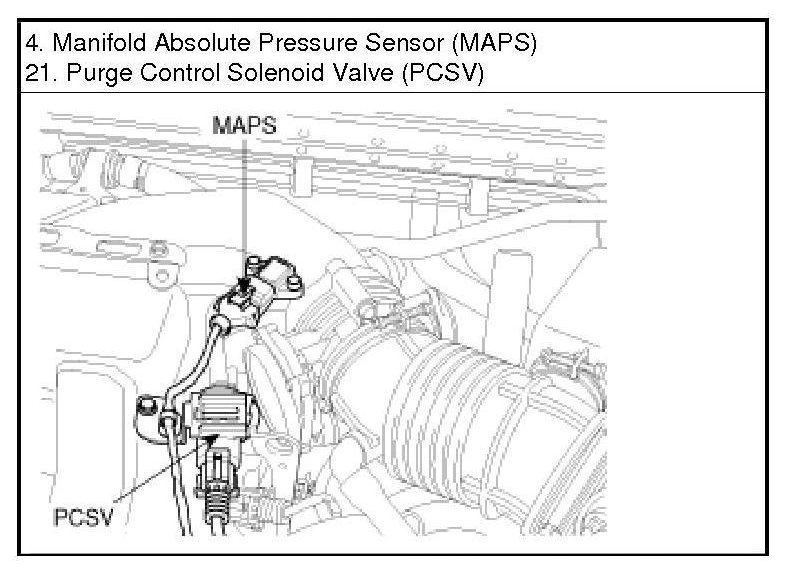 4. Manifold Absolute Pressure Sensor (MAPS)
21. Purge Control Solenoid Valve (PCSV)

MAPS

PCSV