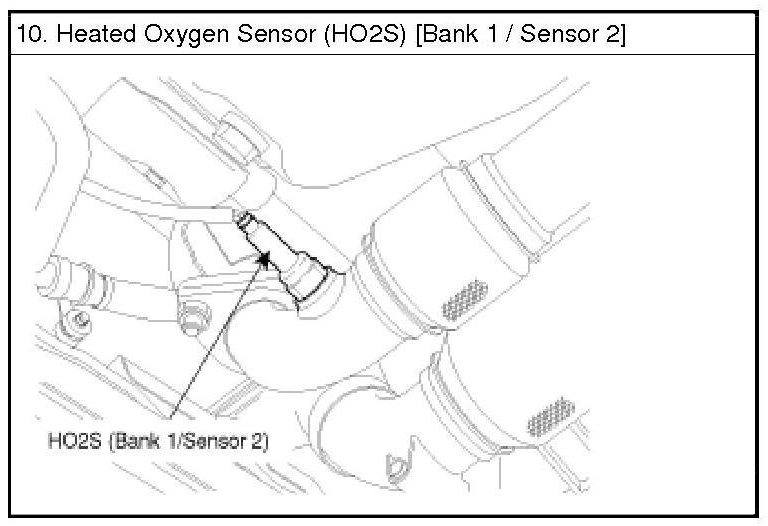 10. Heated Oxygen Sensor (HO2S) [Bank 1 / Sensor 2]

HO2S (Bank 1/Sensor 2)