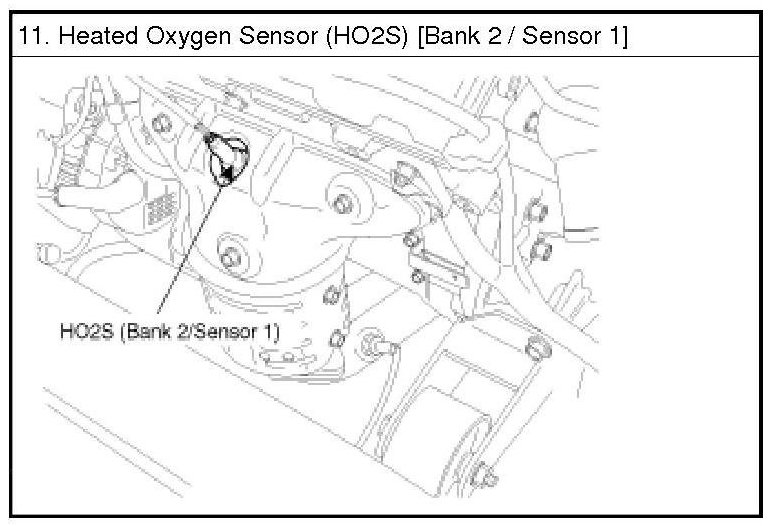 11. Heated Oxygen Sensor (HO2S) [Bank 2 / Sensor 1]

HO2S (Bank 2/Sensor 1)