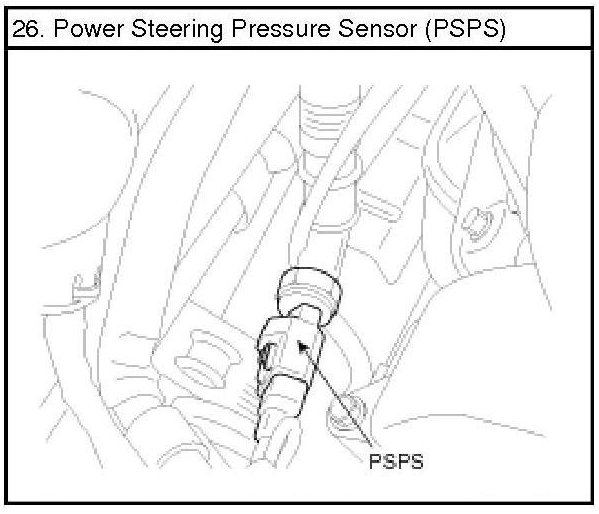 26. Power Steering Pressure Sensor (PSPS)

PSPS