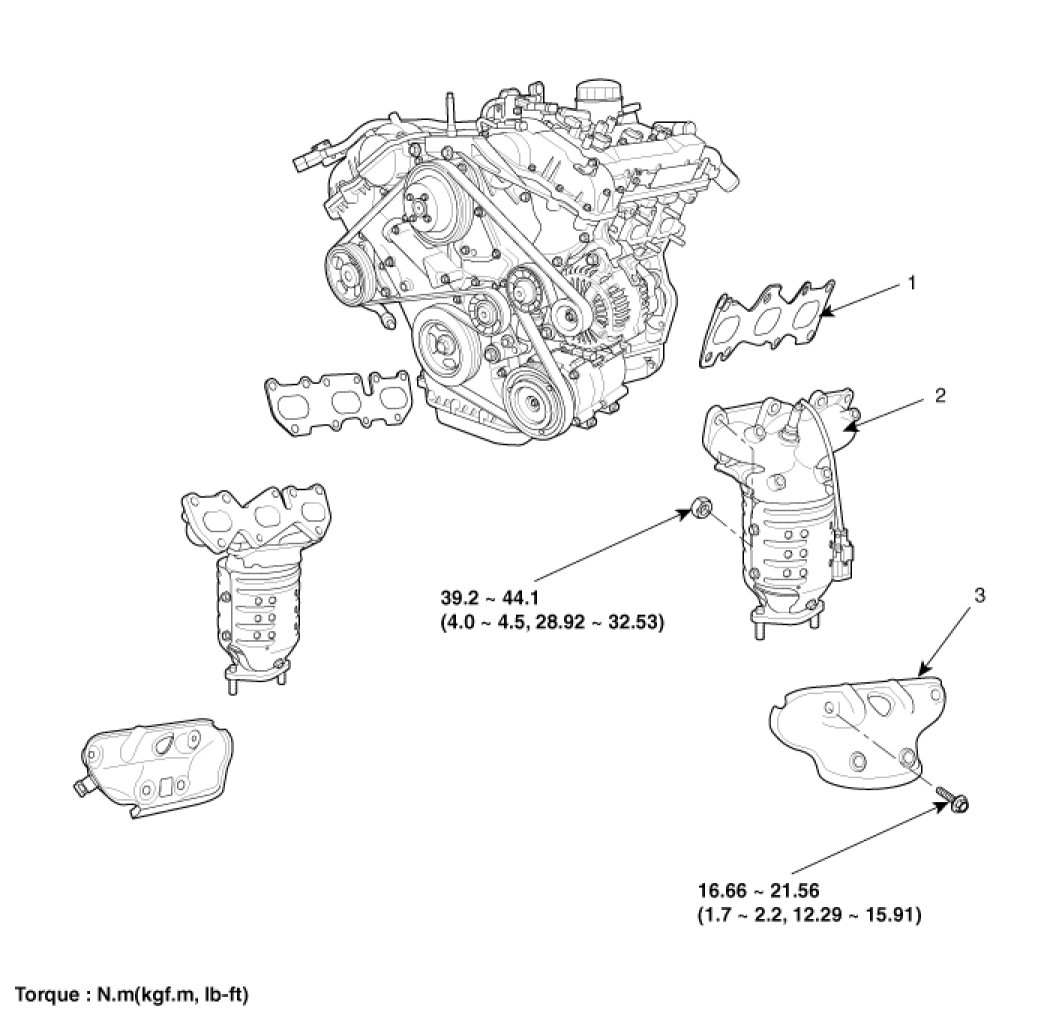 1

2

39.2 ~ 44.1
(4.0 ~ 4.5, 28.92 ~ 32.53)

3

16.66 ~ 21.56
(1.7 ~ 2.2, 12.29 ~ 15.91)

Torque : N.m(kgf.m, lb-ft)