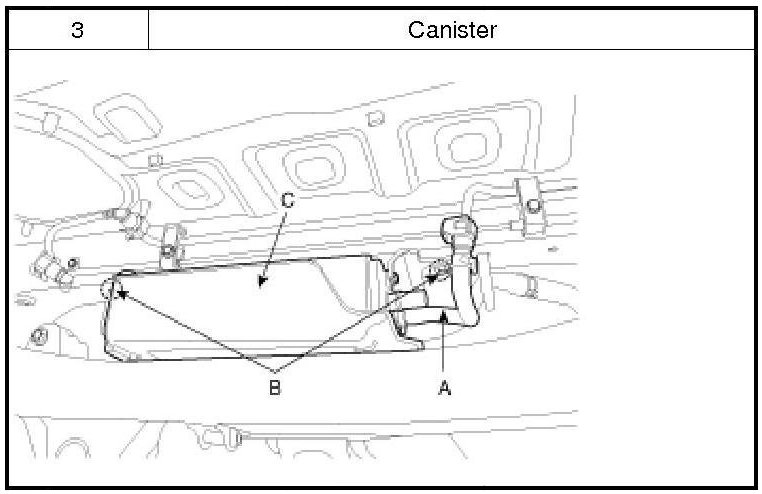 | 3 | Canister |
|---|---|

C

B

A