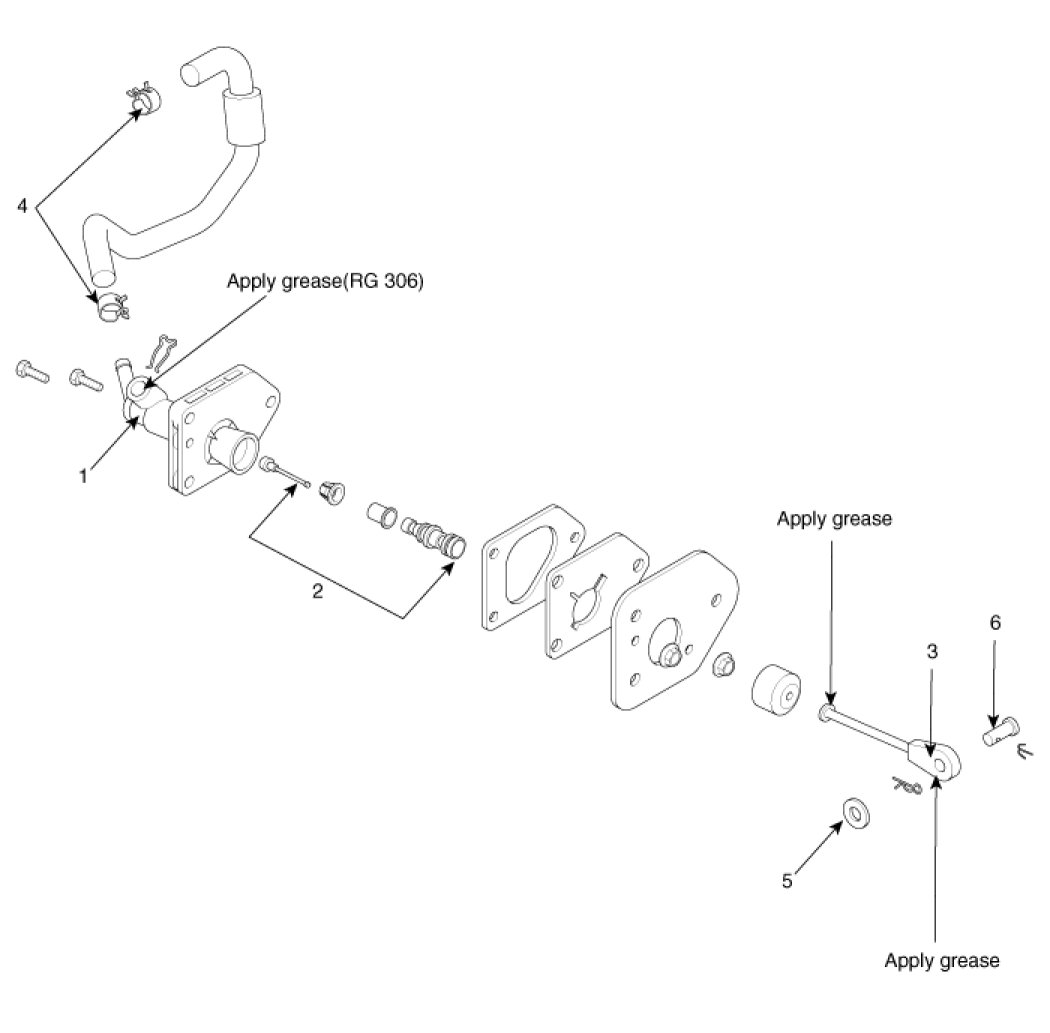 4

Apply grease(RG 306)

1

2

Apply grease

6

3

5

Apply grease