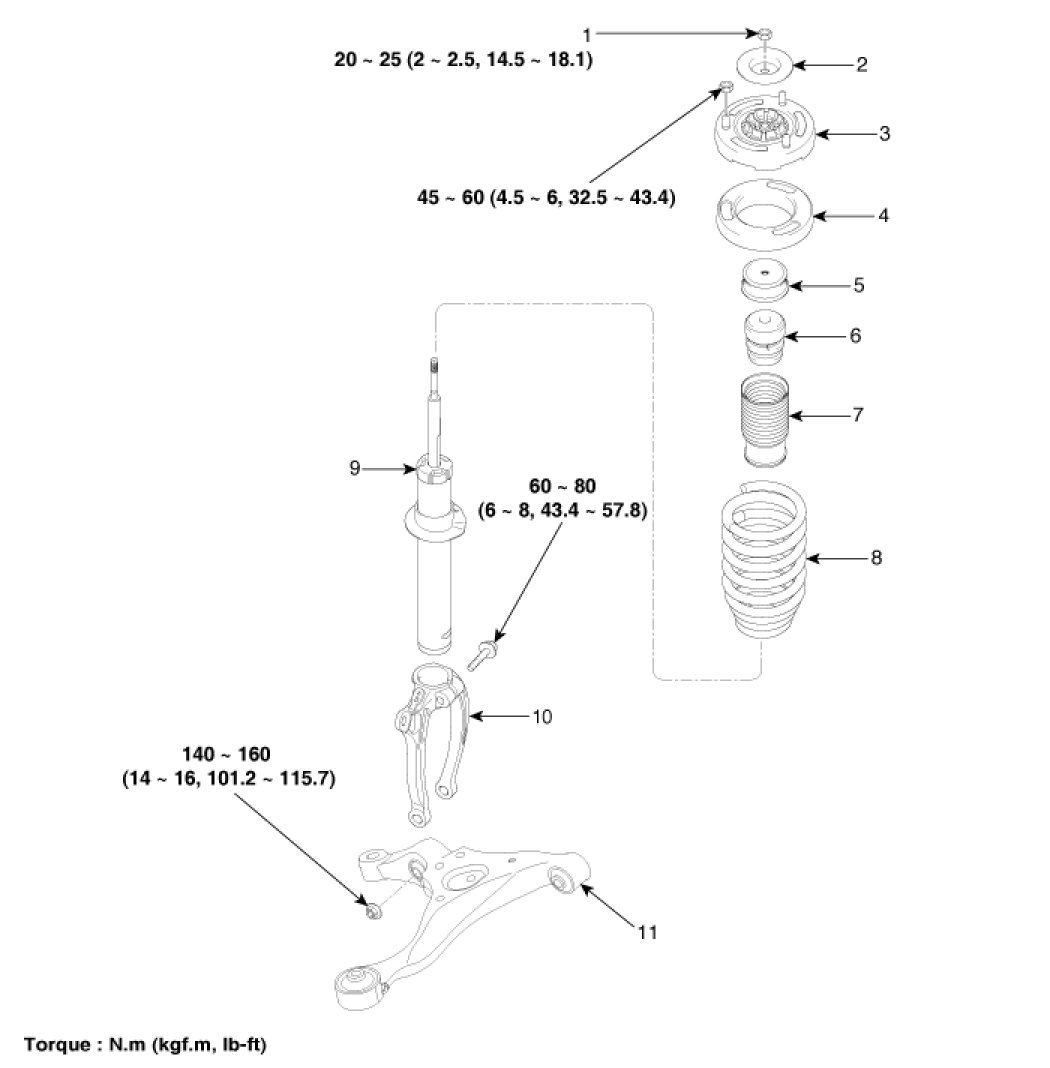 1
20 ~ 25 (2 ~ 2.5, 14.5 ~ 18.1)
2
3
45 ~ 60 (4.5 ~ 6, 32.5 ~ 43.4)
4
5
6
7
9
60 ~ 80
(6 ~ 8, 43.4 ~ 57.8)
8
10
140 ~ 160
(14 ~ 16, 101.2 ~ 115.7)
11
Torque : N.m (kgf.m, lb-ft)