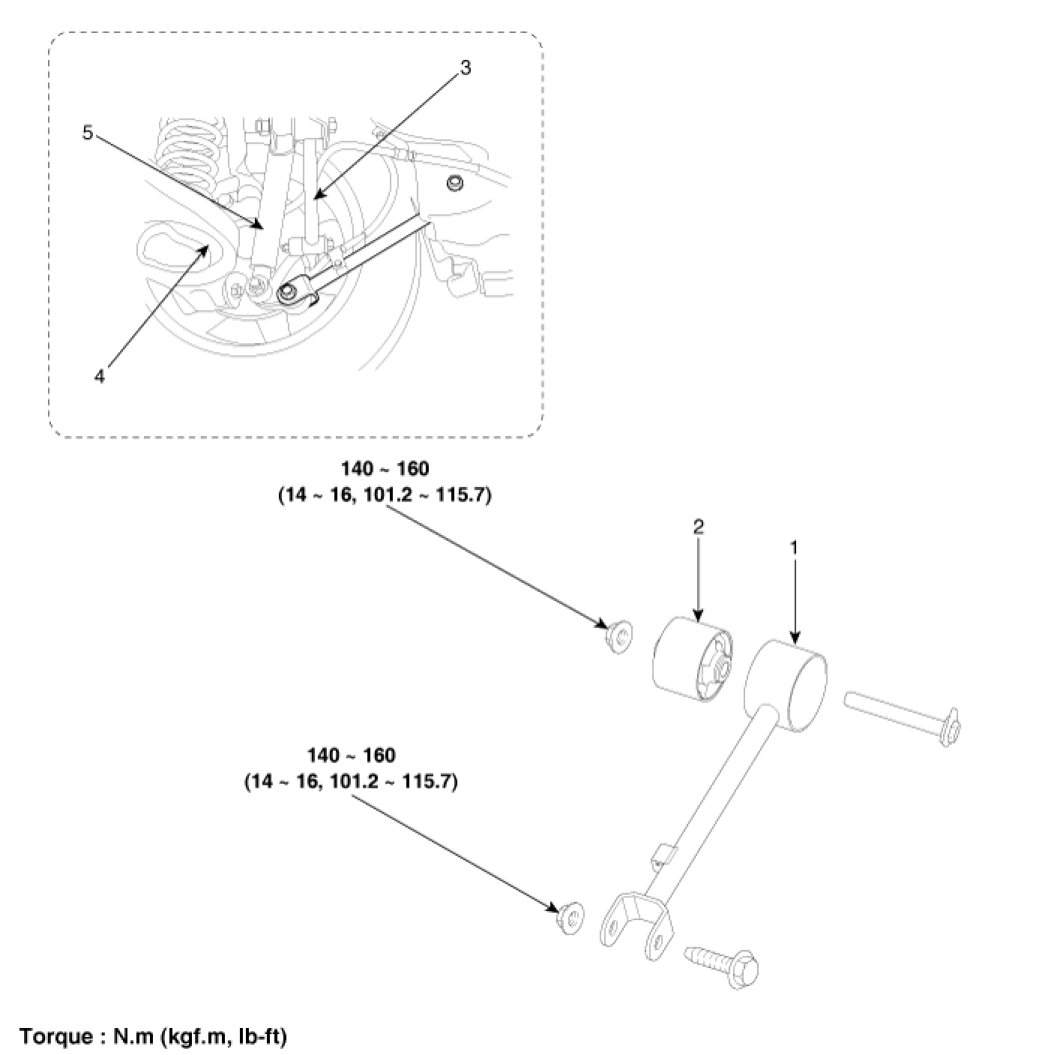 3
5
4

140 ~ 160
(14 ~ 16, 101.2 ~ 115.7)

2
1

140 ~ 160
(14 ~ 16, 101.2 ~ 115.7)

Torque : N.m (kgf.m, lb-ft)