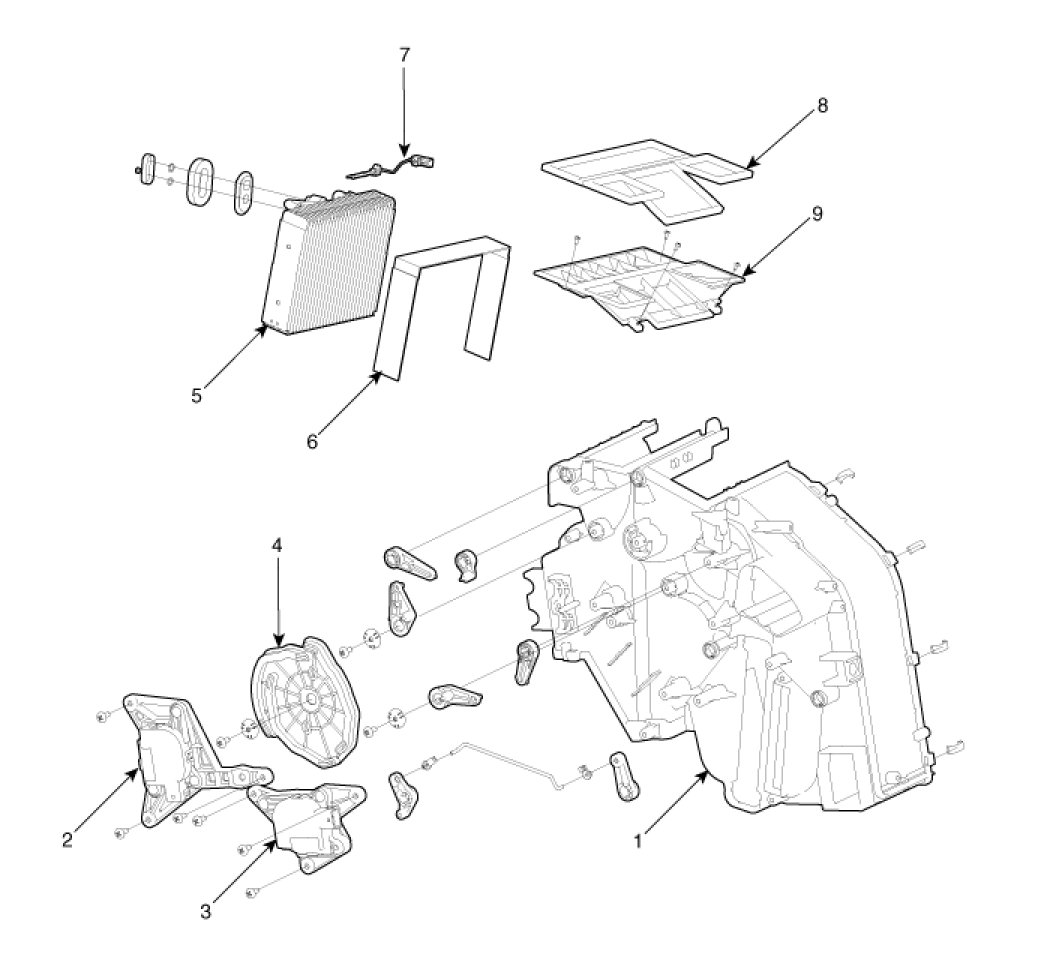 7
8
9
5
6
4
2
3
1