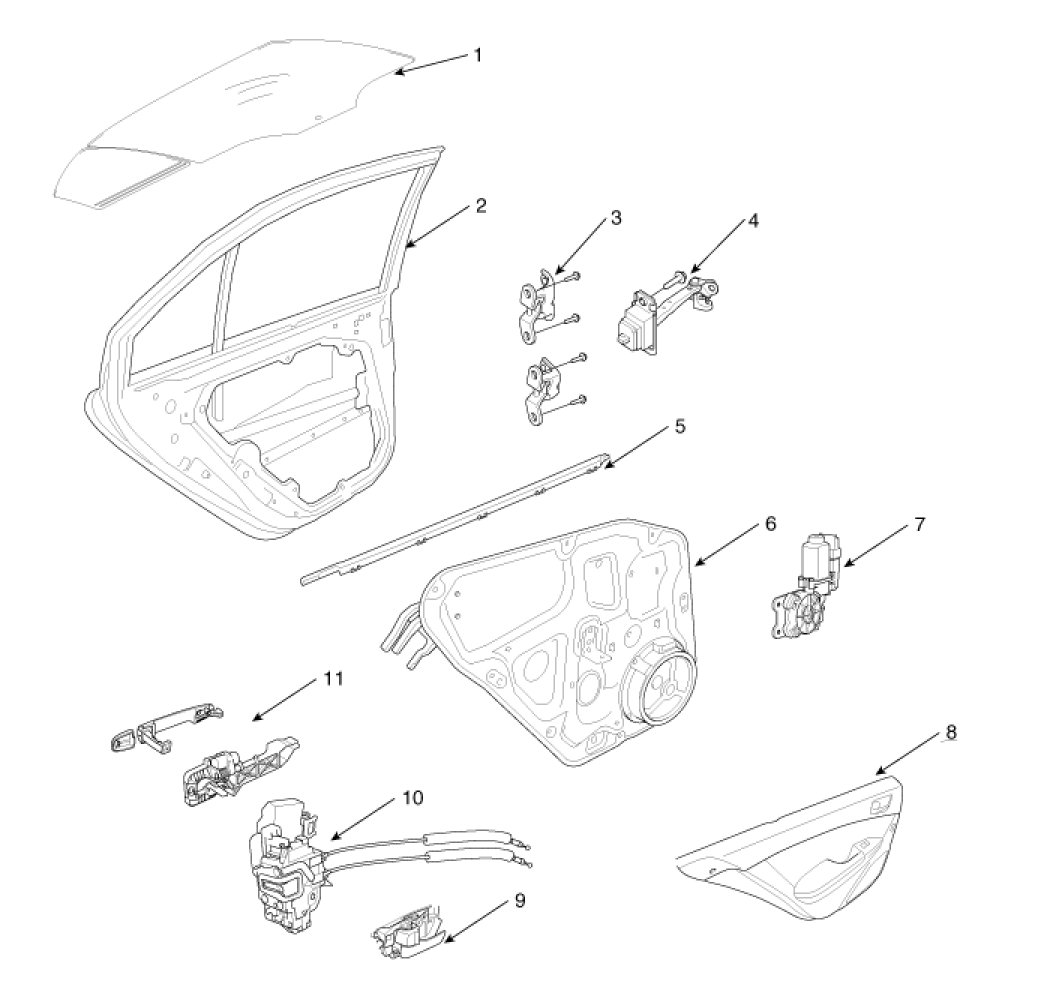 1
2
3
4
5
6
7
11
8
10
9