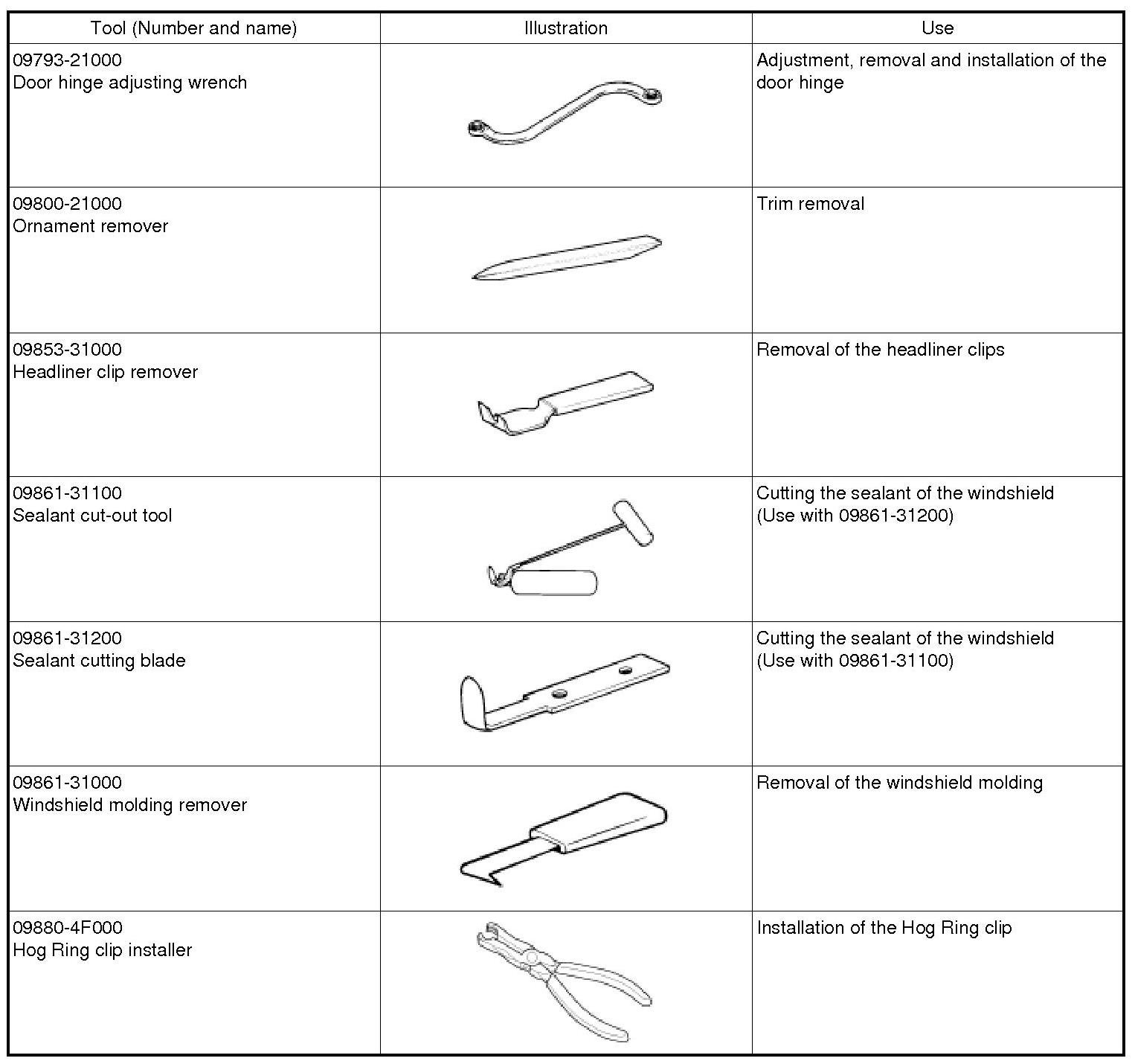 | Tool (Number and name) | Illustration | Use |
|---|---|---|
| 09793-21000 Door hinge adjusting wrench | | Adjustment, removal and installation of the door hinge |
| 09800-21000 Ornament remover | | Trim removal |
| 09853-31000 Headliner clip remover | | Removal of the headliner clips |
| 09861-31100 Sealant cut-out tool | | Cutting the sealant of the windshield (Use with 09861-31200) |
| 09861-31200 Sealant cutting blade | | Cutting the sealant of the windshield (Use with 09861-31100) |
| 09861-31000 Windshield molding remover | | Removal of the windshield molding |
| 09880-4F000 Hog Ring clip installer | | Installation of the Hog Ring clip |