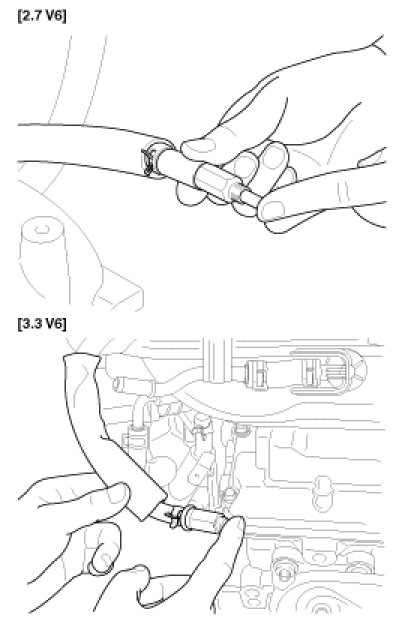 [2.7 V6]

[3.3 V6]