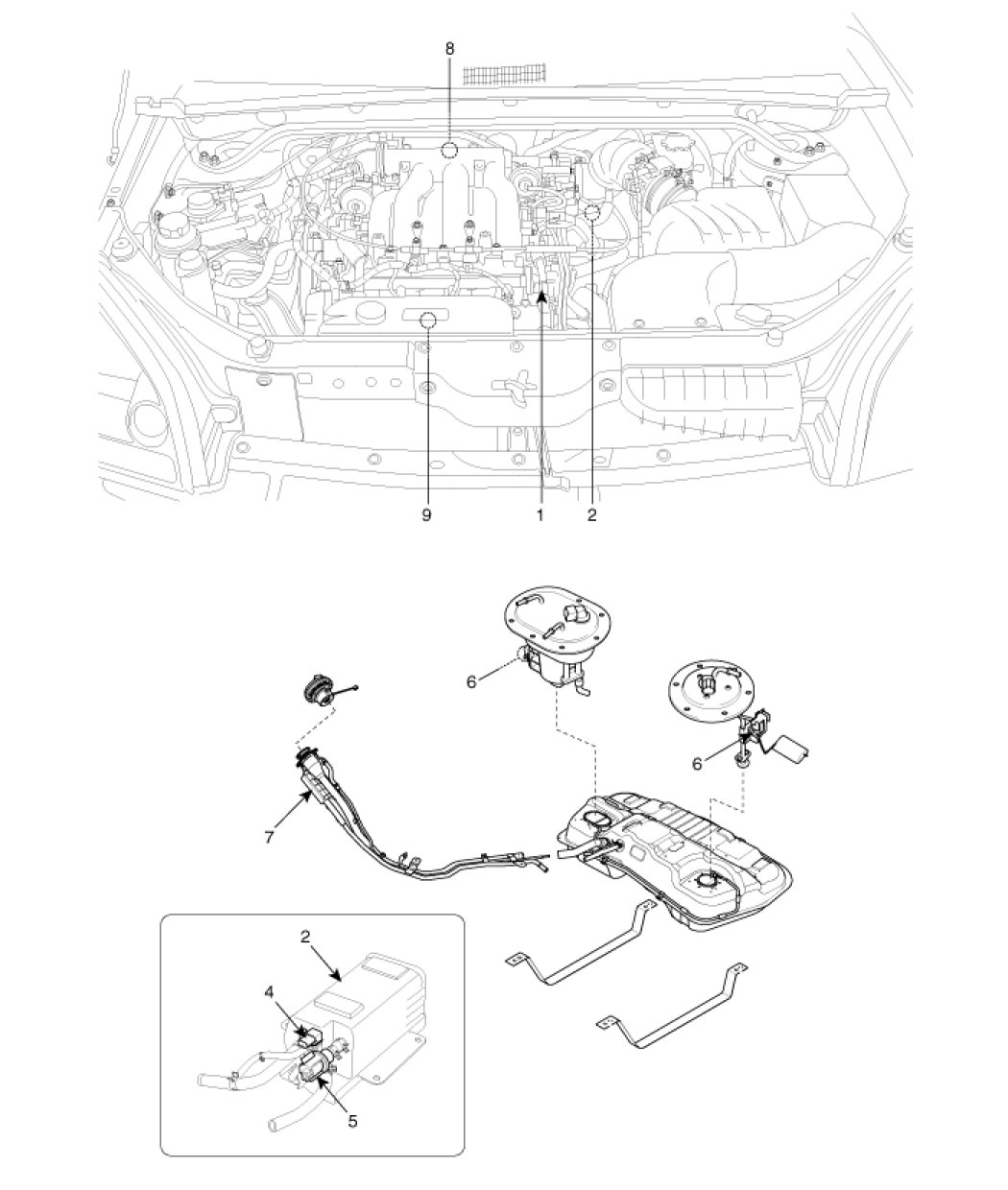 8
9
1
2
6
6
7
2
4
5