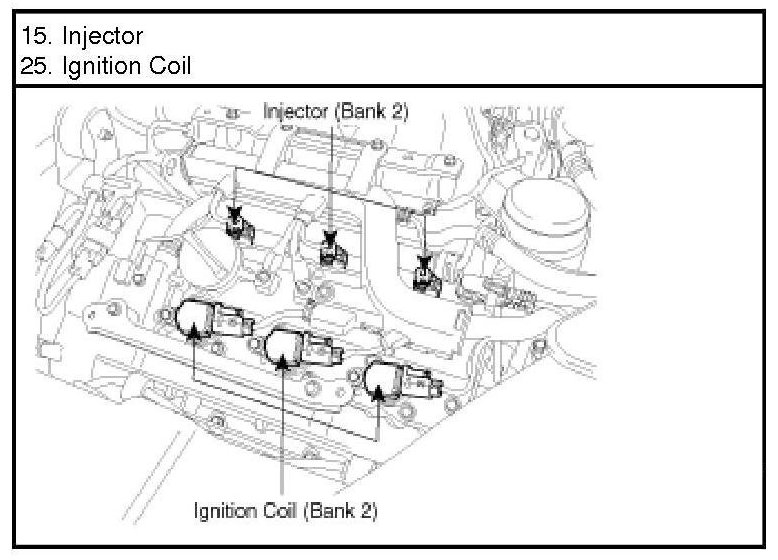 15. Injector
25. Ignition Coil

Injector (Bank 2)

Ignition Coil (Bank 2)