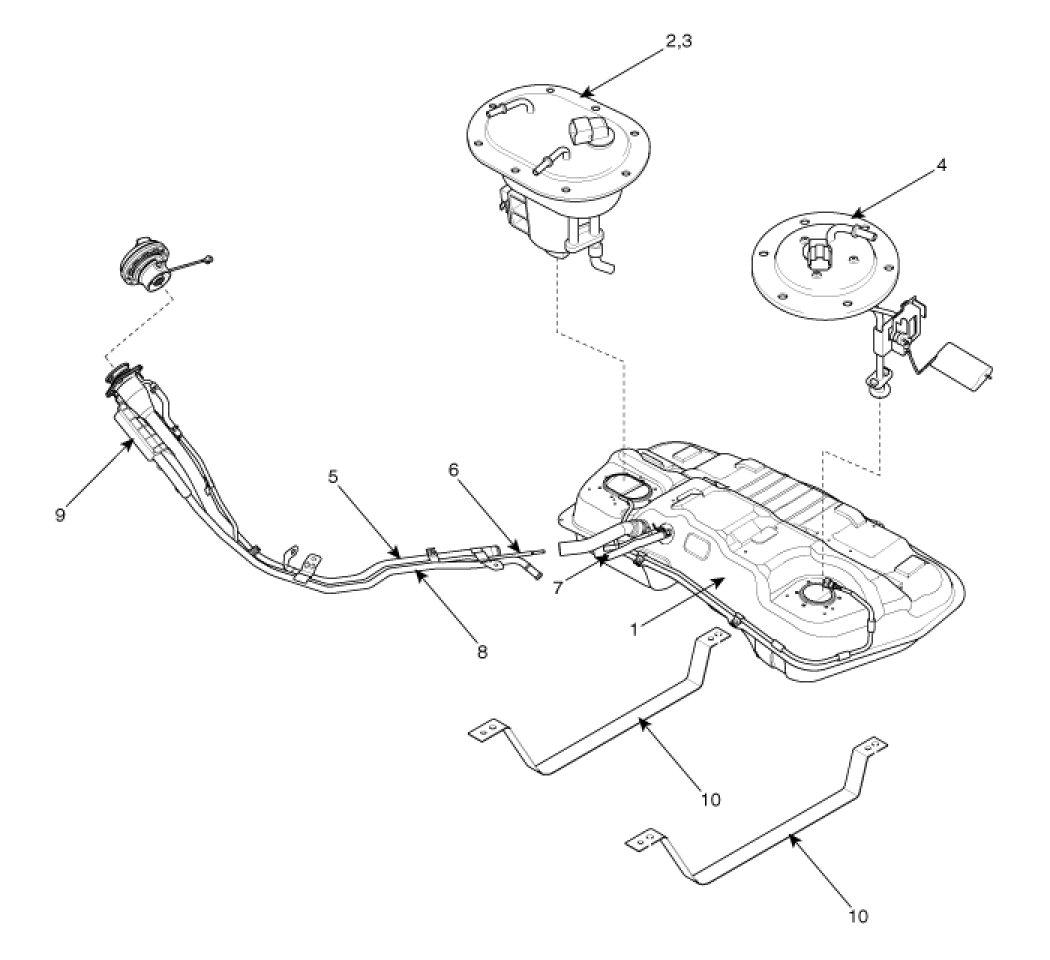 2,3
4
9
5
6
7
1
8
10
10