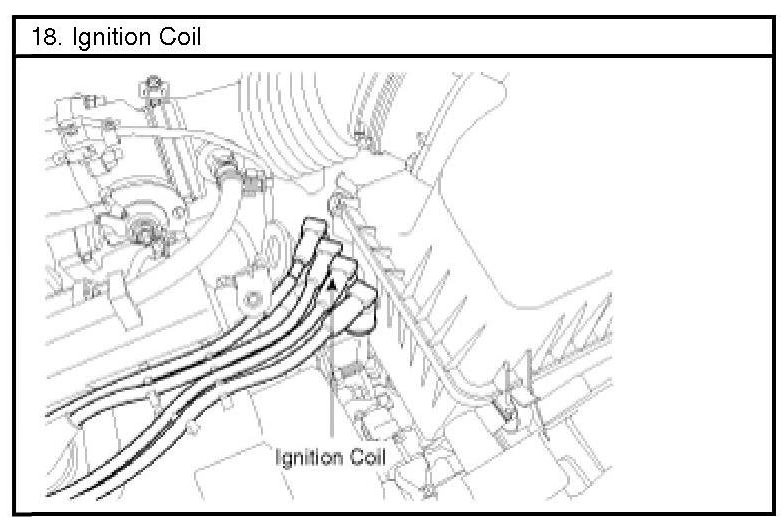 18. Ignition Coil

Ignition Coil