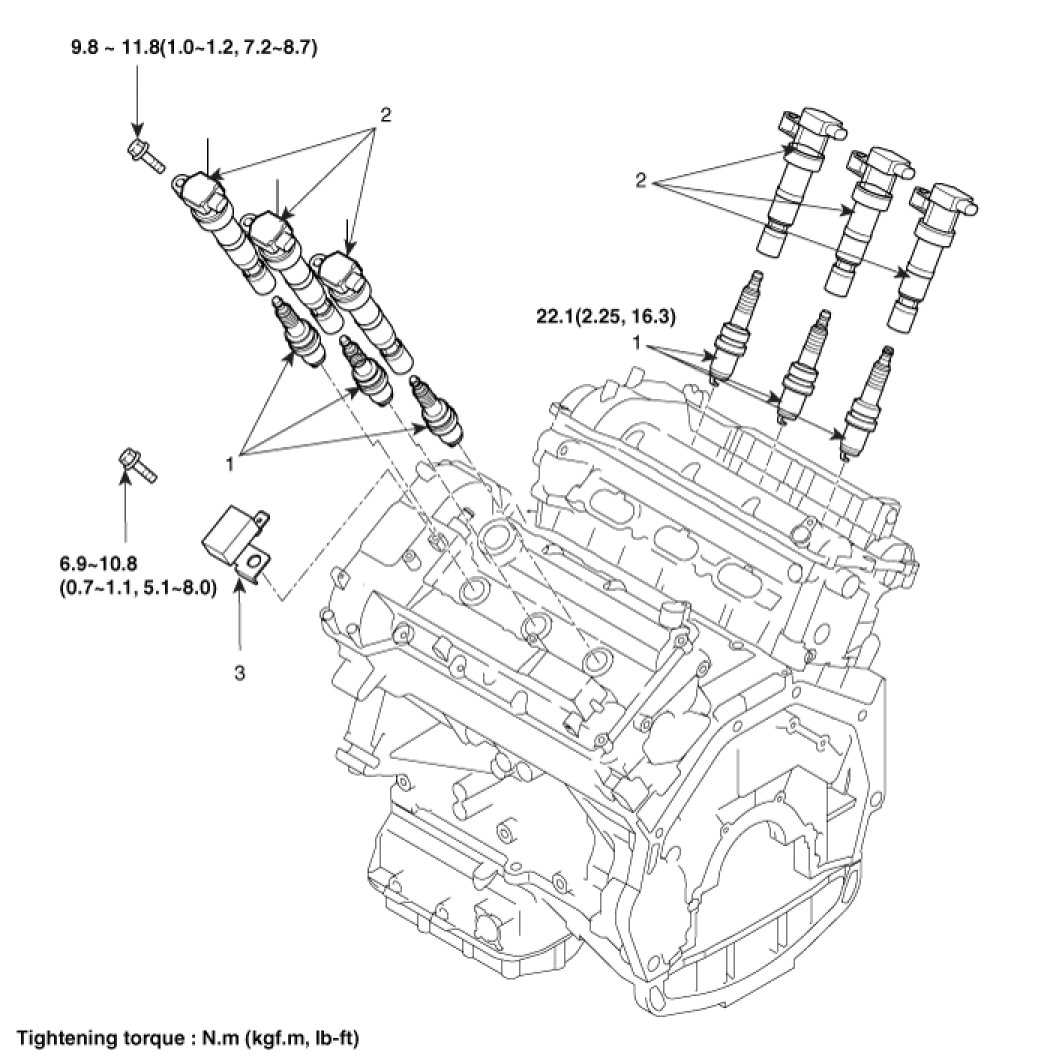 9.8 ~ 11.8(1.0~1.2, 7.2~8.7)

2

2

22.1(2.25, 16.3)

1

1

6.9~10.8
(0.7~1.1, 5.1~8.0)

3

Tightening torque : N.m (kgf.m, lb-ft)