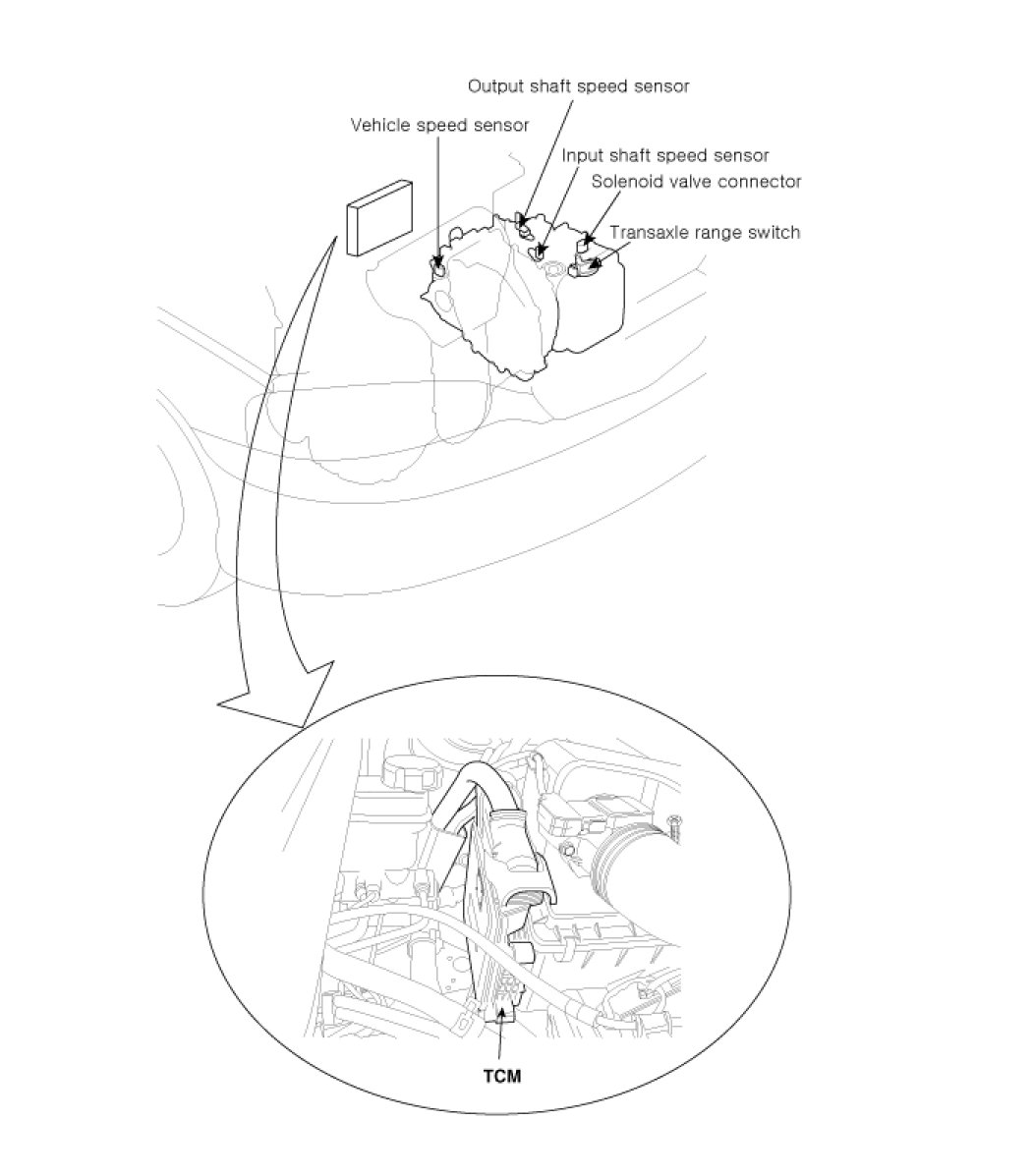 Output shaft speed sensor

Vehicle speed sensor

Input shaft speed sensor

Solenoid valve connector

Transaxle range switch

TCM