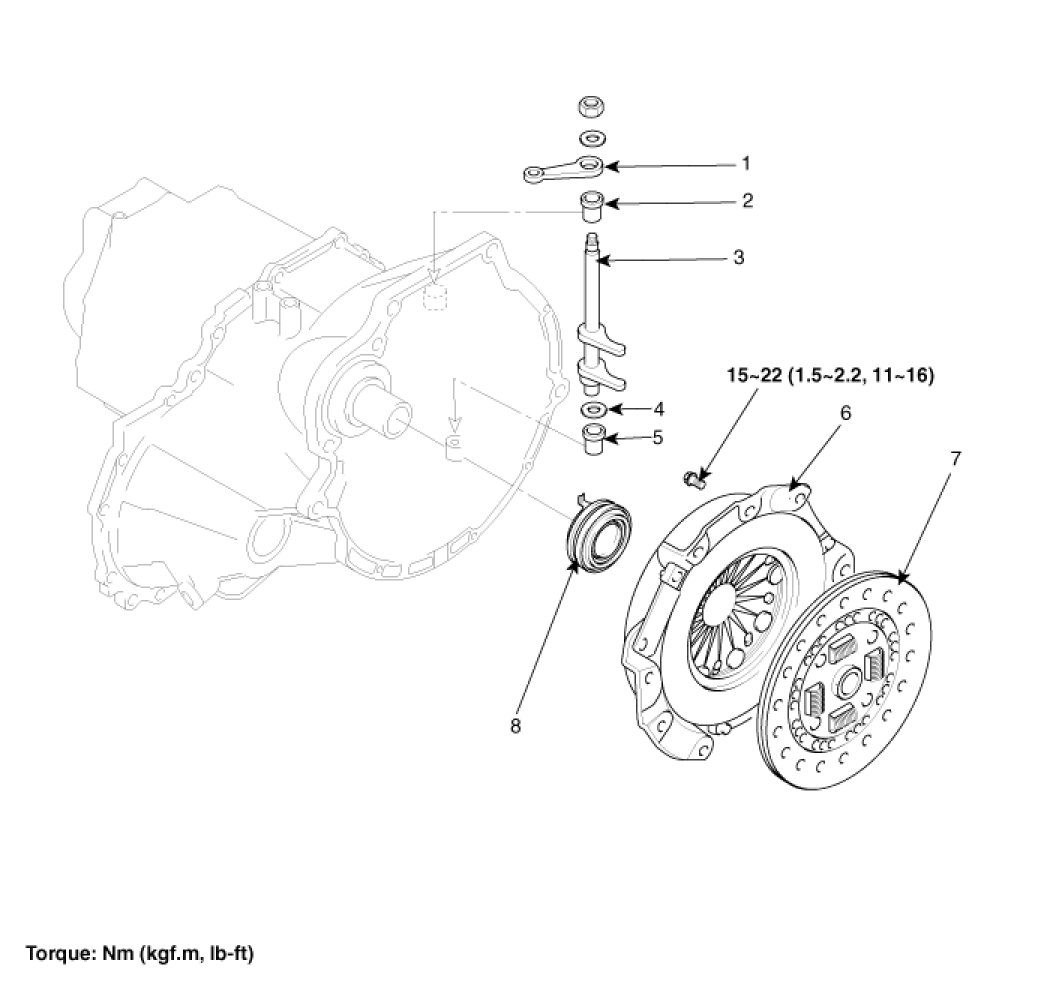 1
2
3
15~22 (1.5~2.2, 11~16)
4
5
6
7
8

Torque: Nm (kgf.m, lb-ft)