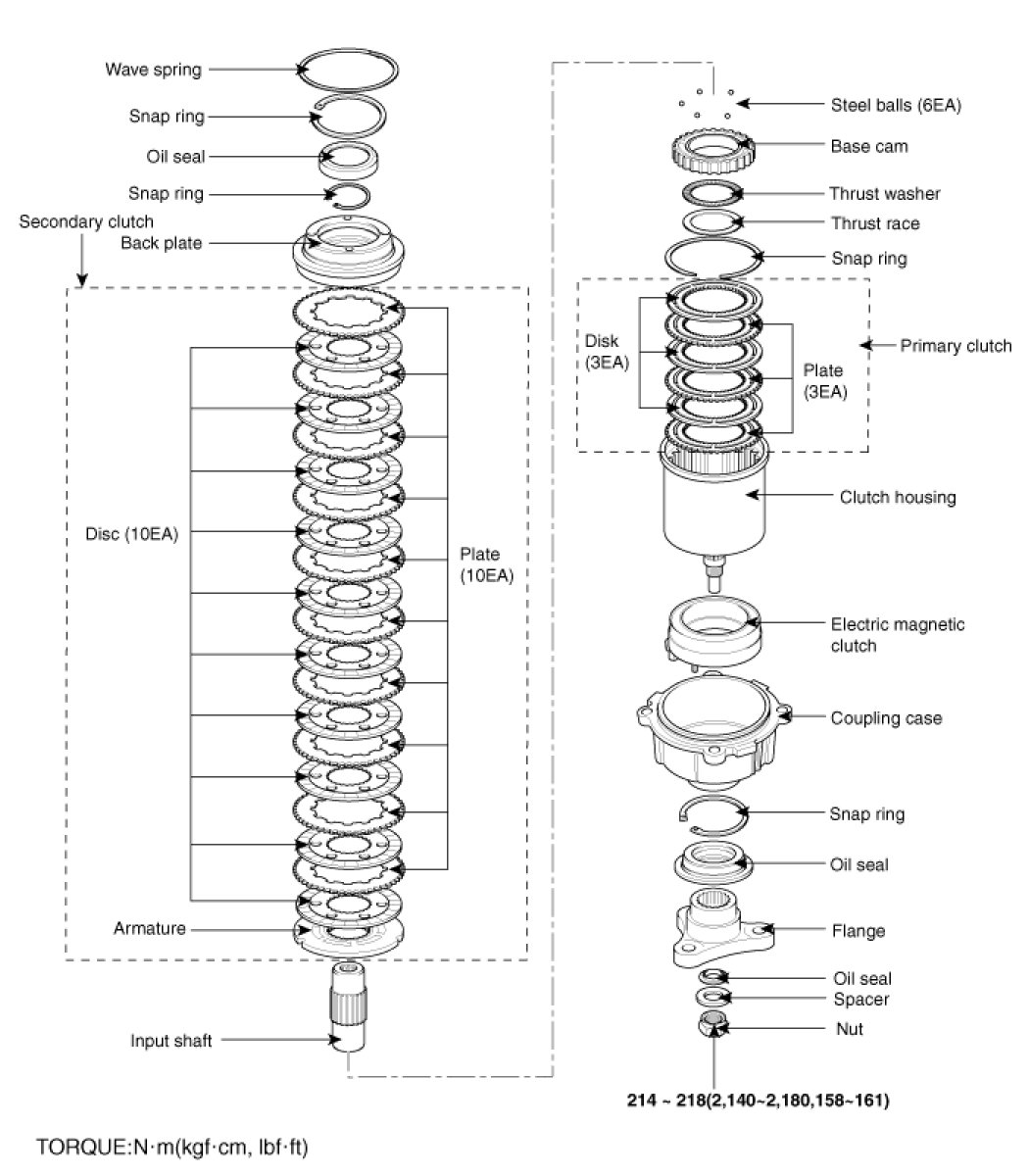 Wave spring

Snap ring

Oil seal

Snap ring

Secondary clutch

Back plate

Disc (10EA)

Plate (10EA)

Armature

Input shaft

Steel balls (6EA)

Base cam

Thrust washer

Thrust race

Snap ring

Disk (3EA)

Plate (3EA)

Primary clutch

Clutch housing

Electric magnetic clutch

Coupling case

Snap ring

Oil seal

Flange

Oil seal

Spacer

Nut

214 ~ 218(2,140~2,180,158~161)

TORQUE:N·m(kgf·cm, lbf·ft)