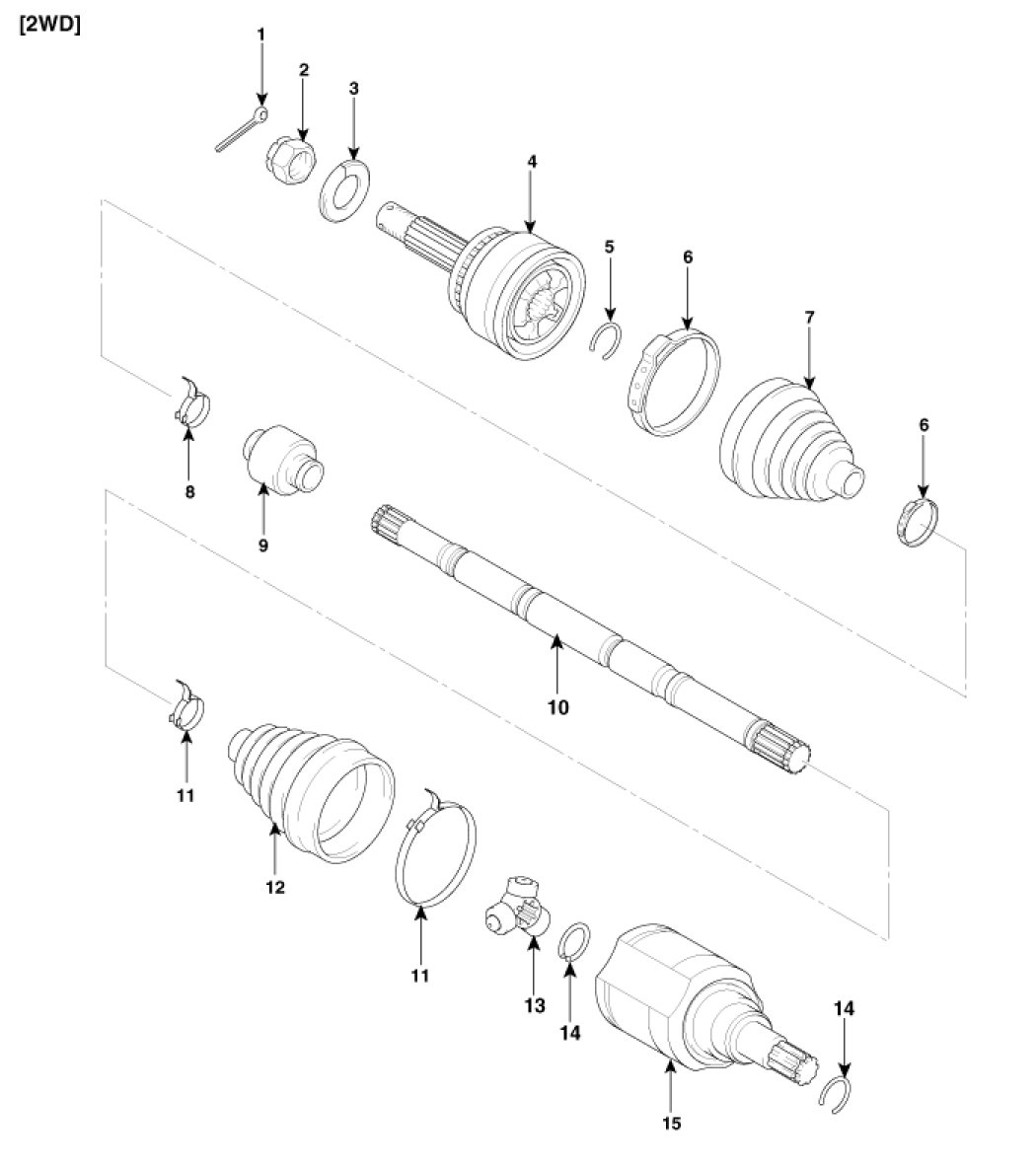 [2WD]

1
2
3
4
5
6
7
6
8
9
10
11
12
11
13
14
14
15