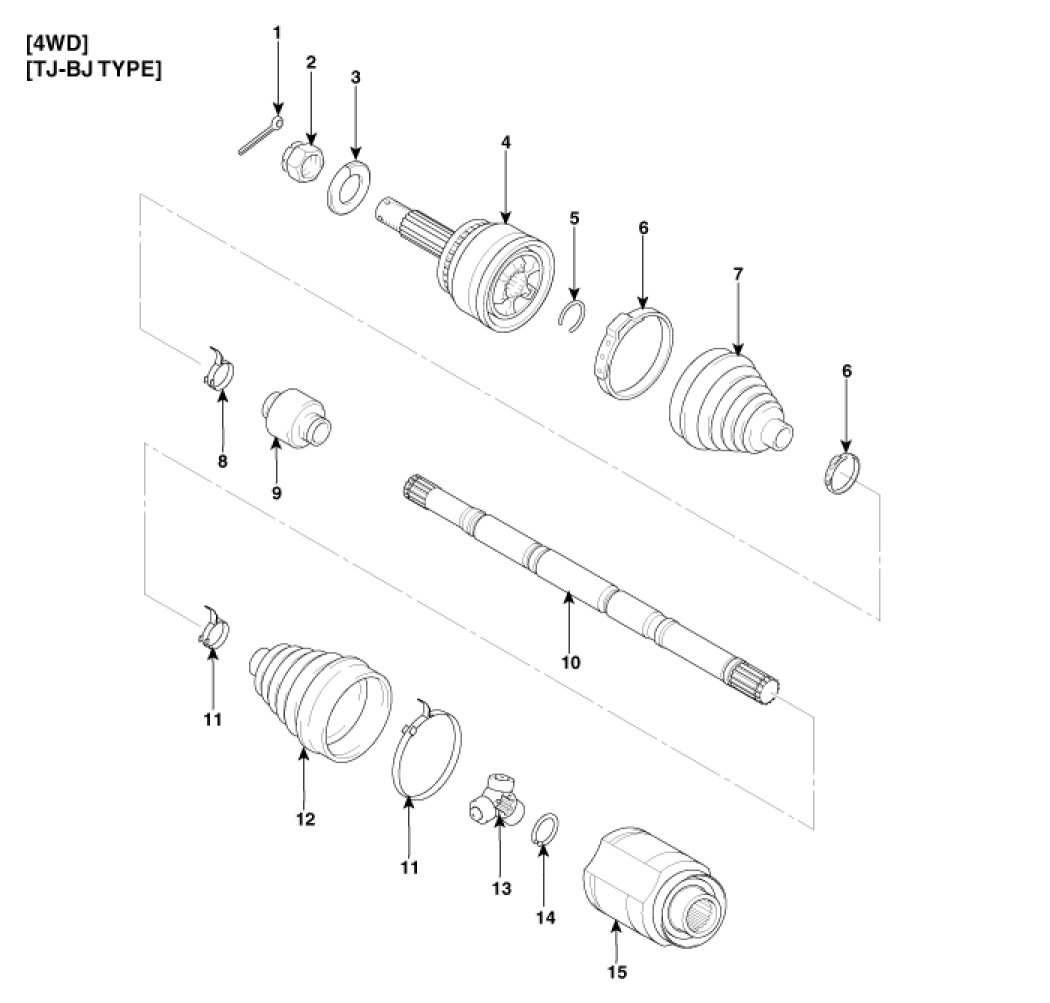 [4WD]
[TJ-BJ TYPE]

1
2
3
4
5
6
7
6
8
9
10
11
12
11
13
14
15