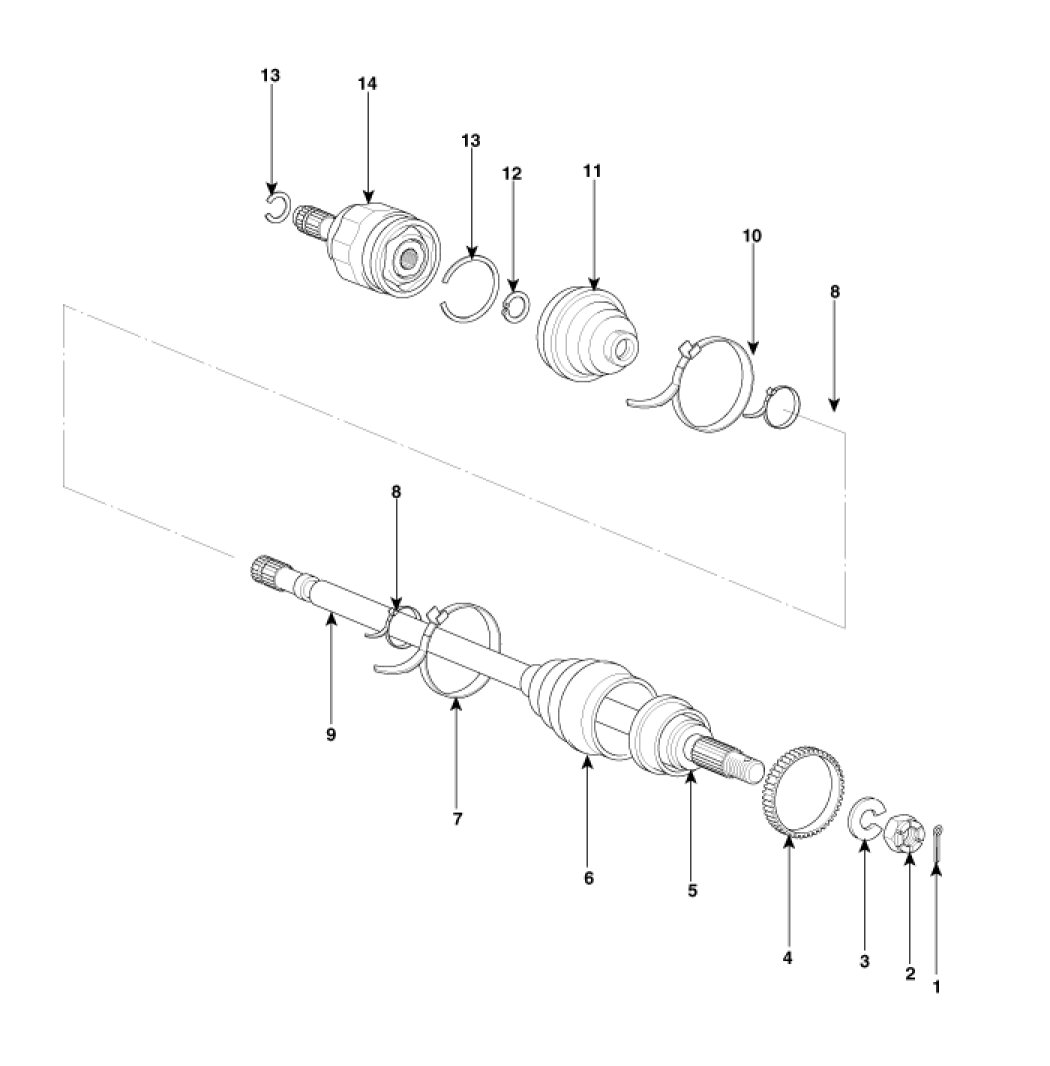 13
14
13
12
11
10
8
8
9
7
6
5
4
3
2
1